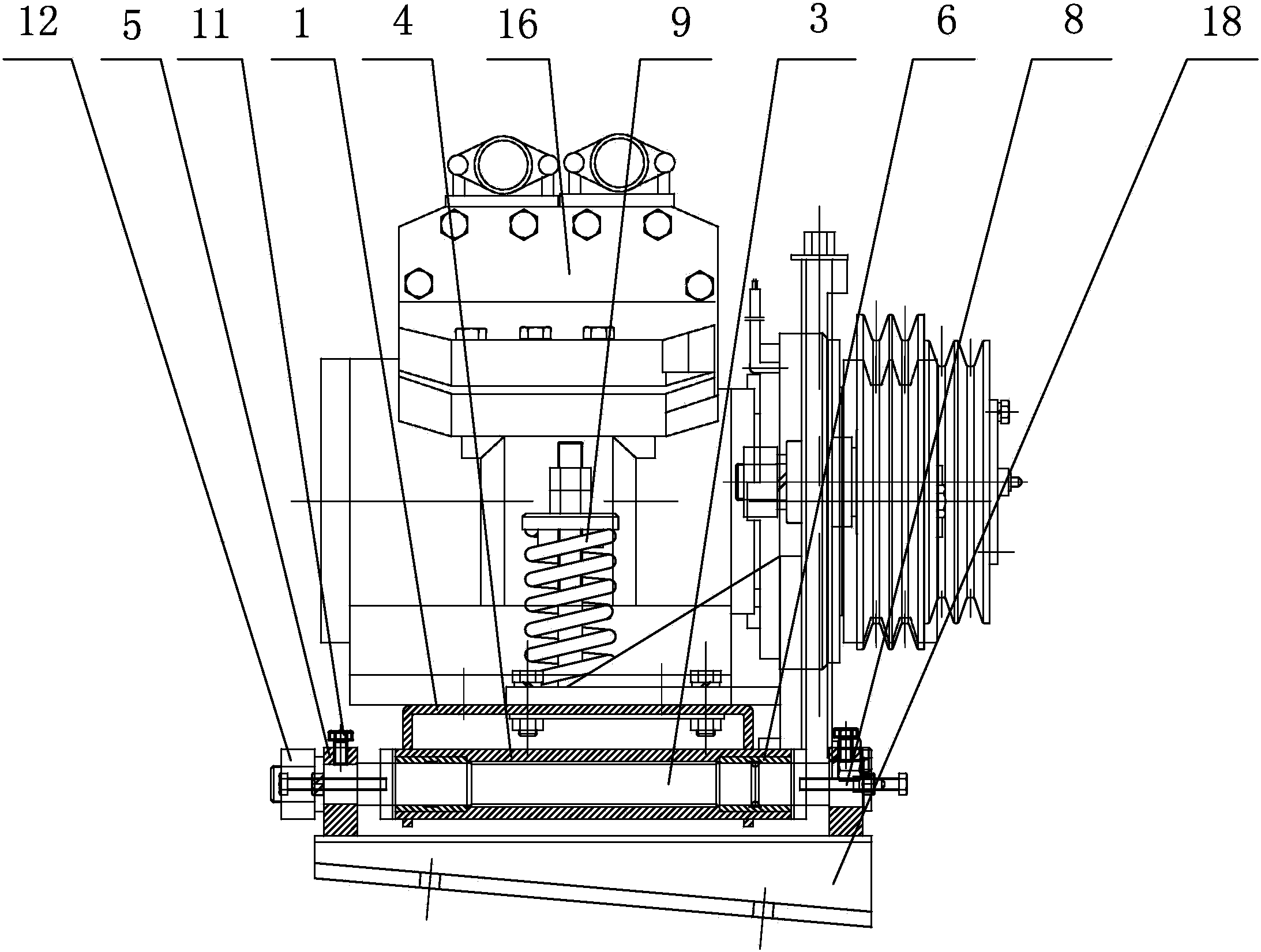 12 5 11 1 4 16 9 3 6 8 18