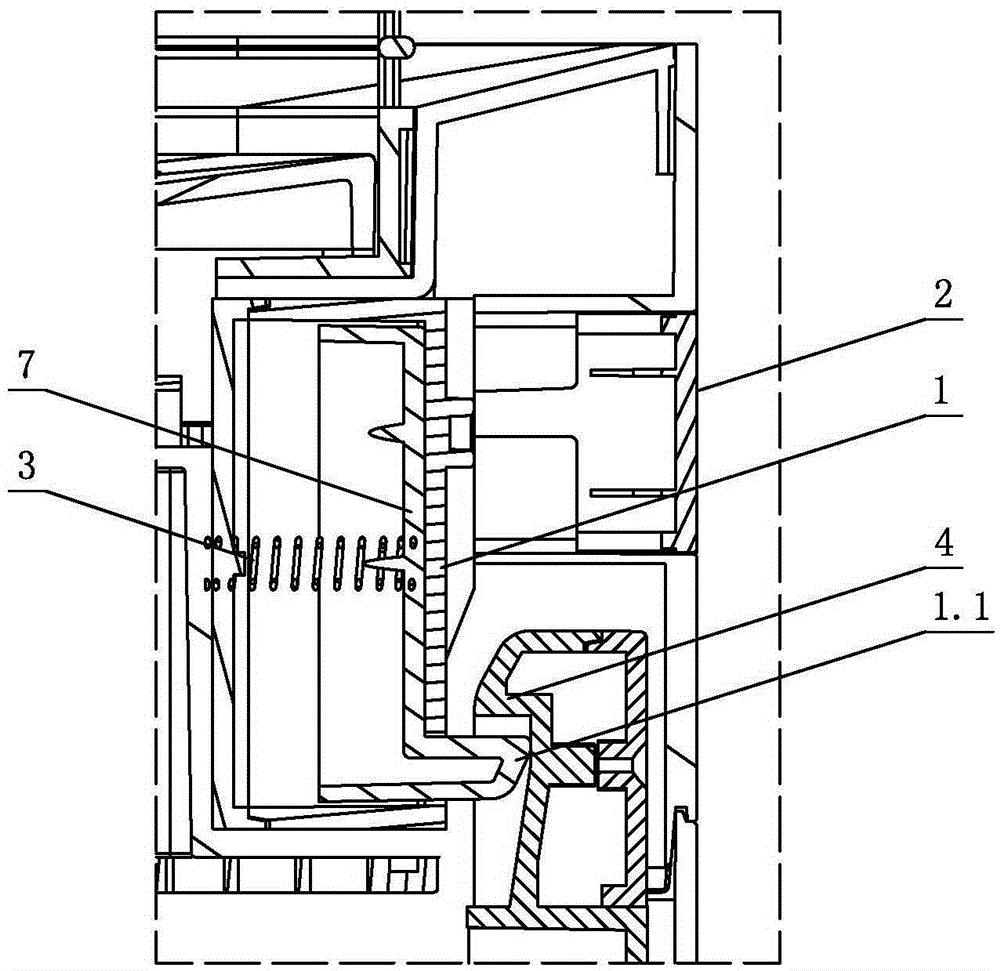 2
7
1
3
4
1.1