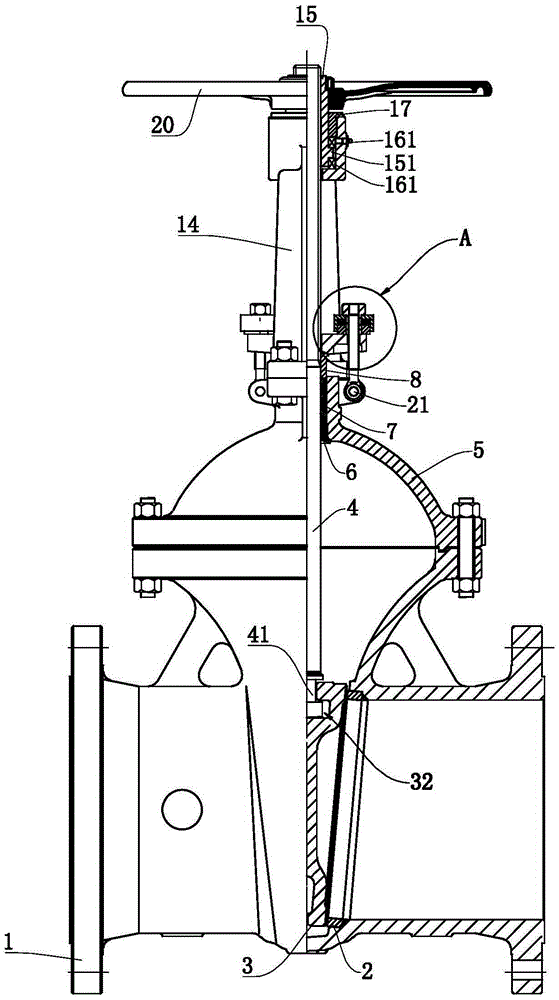 15
20
17
161
151
161
14
A
8
21
7
6
5
4
41
32
1
3
2