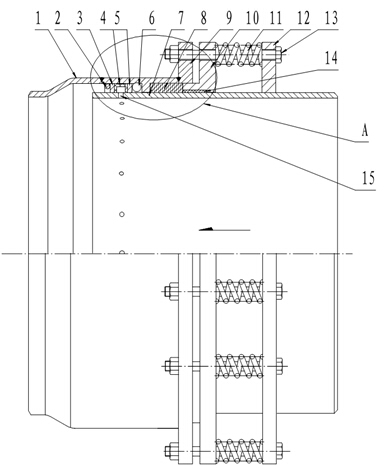 1 2 3 4 5 6 7 8 9 10 11 12 13

14

A

15