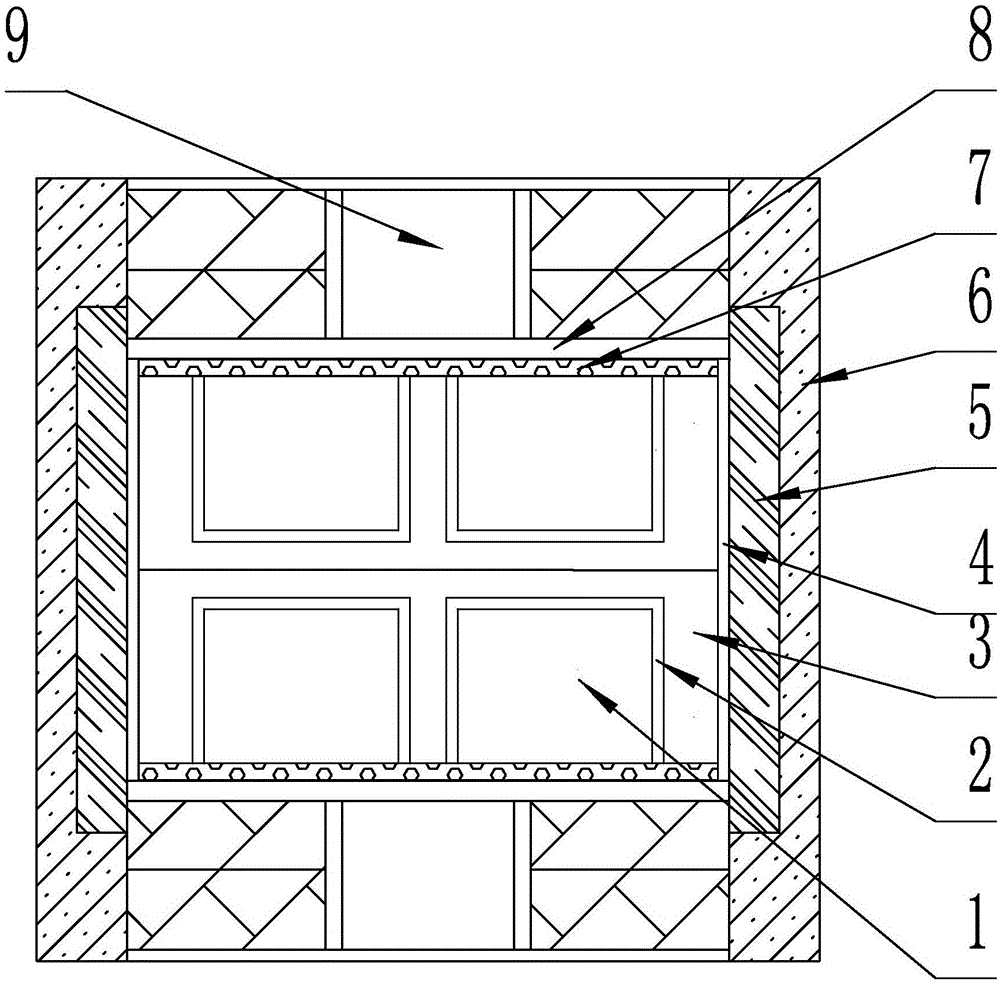 9
8
7
6
5
4
3
2
1