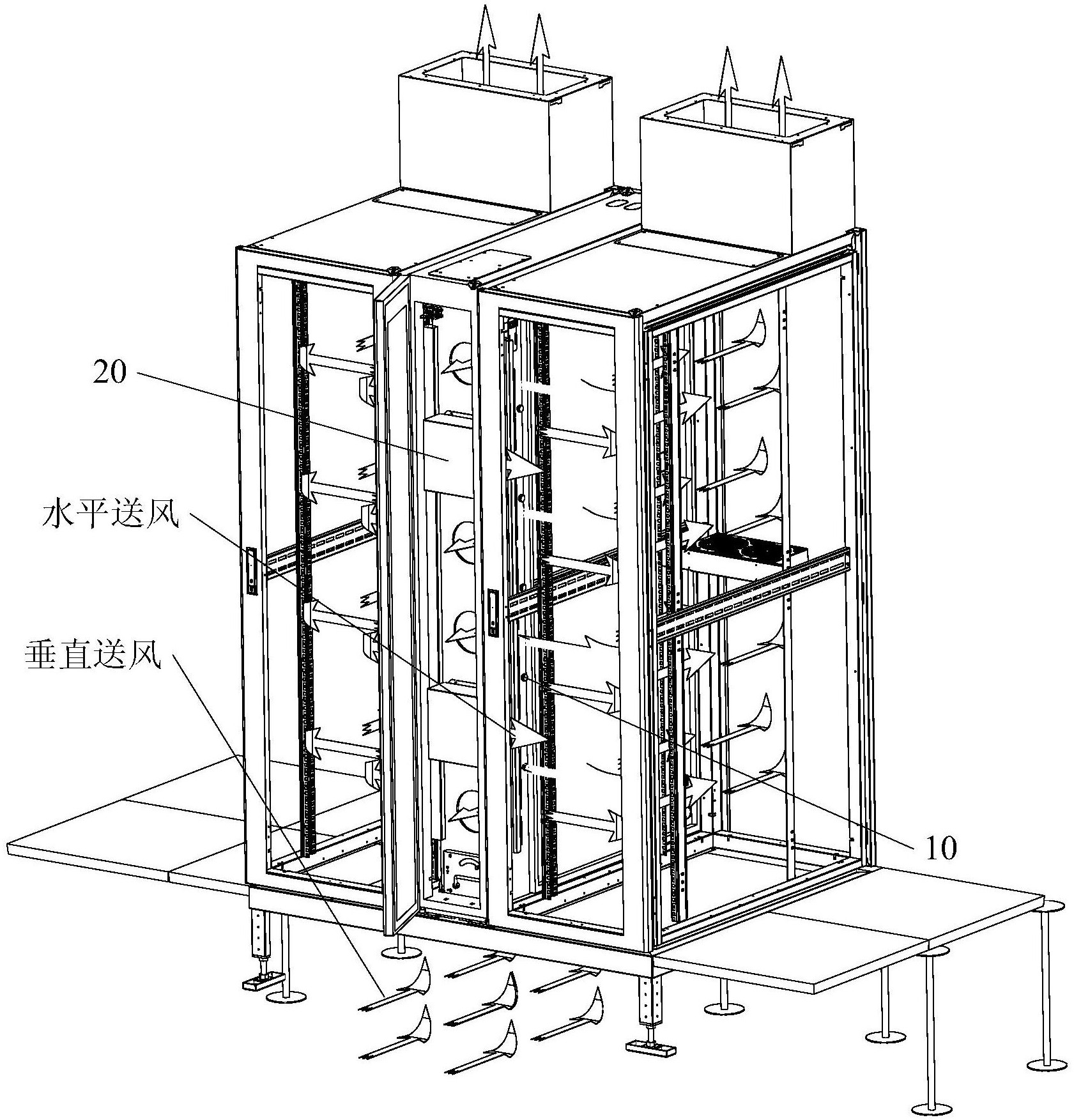 20

水平送风

垂直送风

10