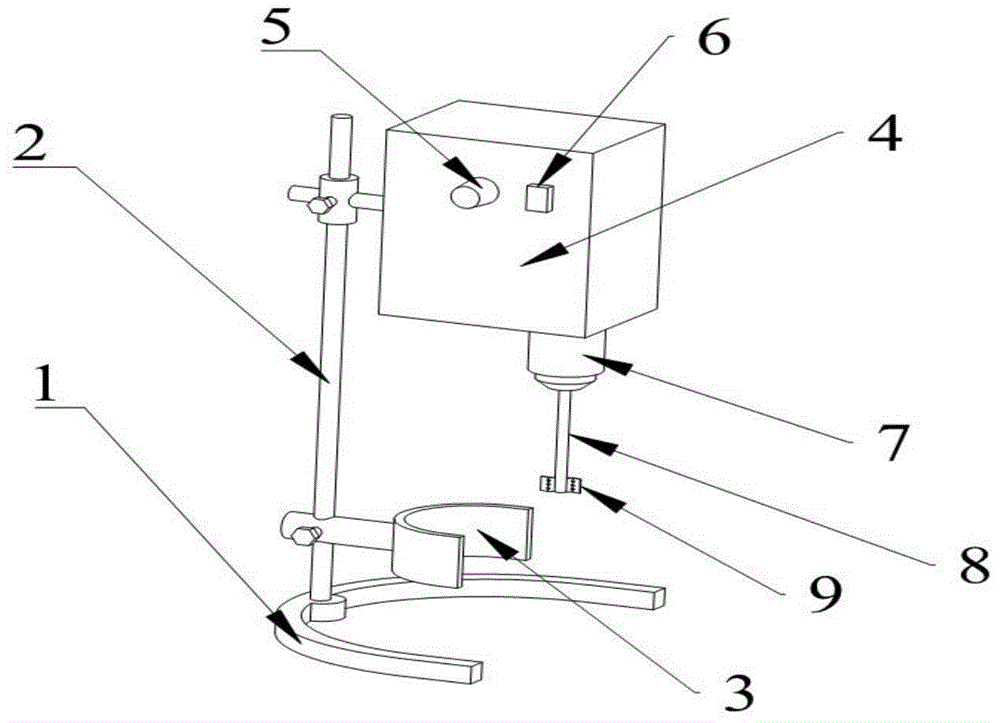 5
6
2
4
1
7
8
9
3