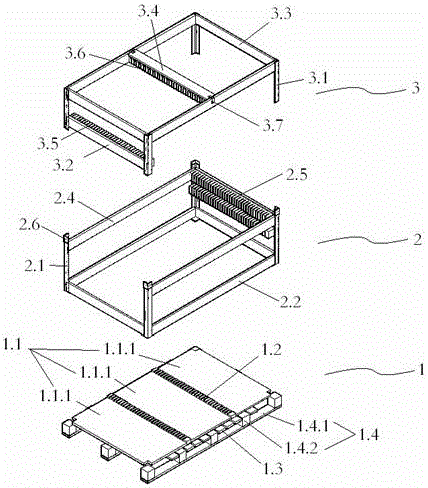 3.4
3.3
3.6
3.1
3
3.7
3.5
3.2
2.5
2.4
2.6
2
2.1
2.2
1.1
1.1.1
1.2
1.1.1
1
1.1.1
1.4.1
1.4
1.4.2
1.3