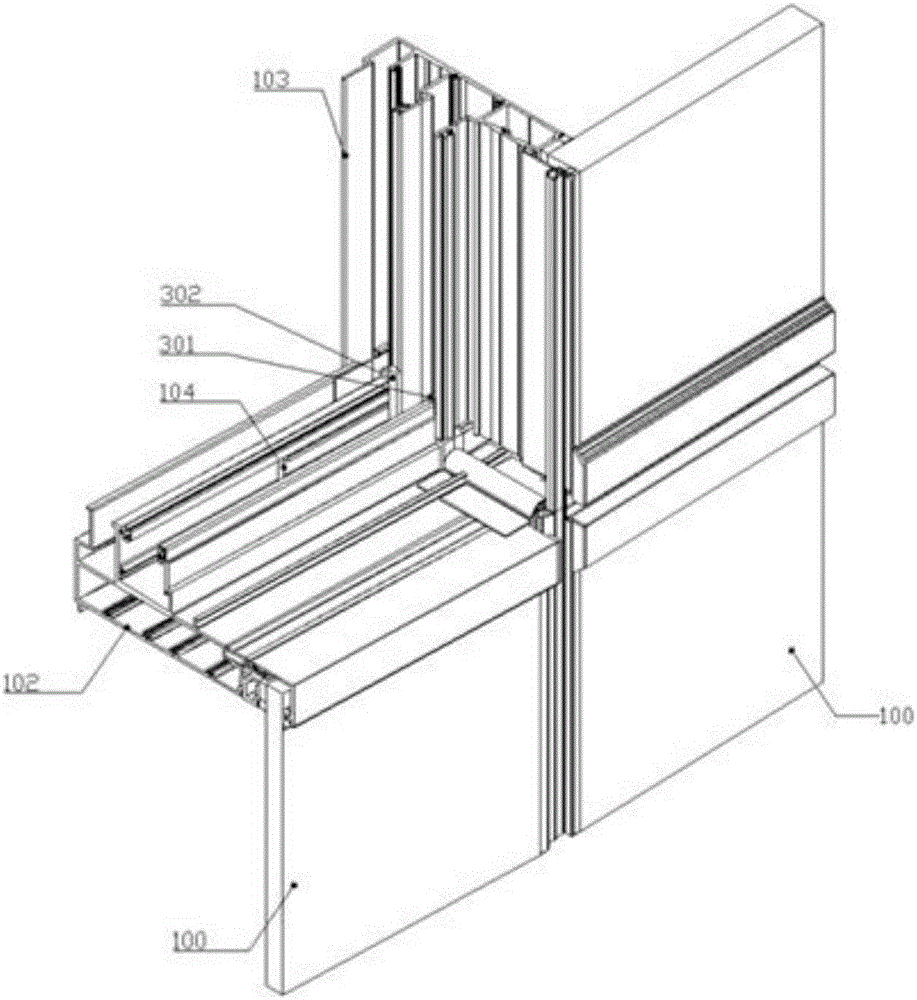 103

302

301

104

102

100

100