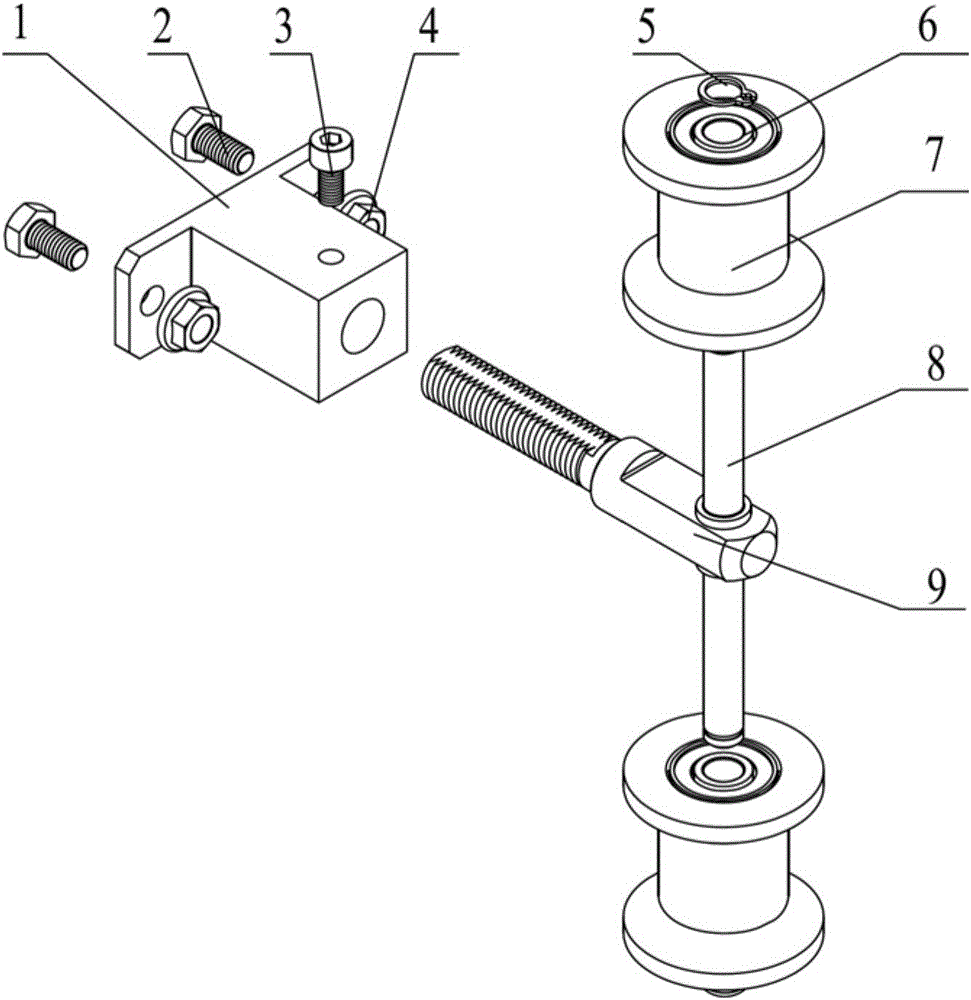 1
2
3
4
5
6
7
8
9