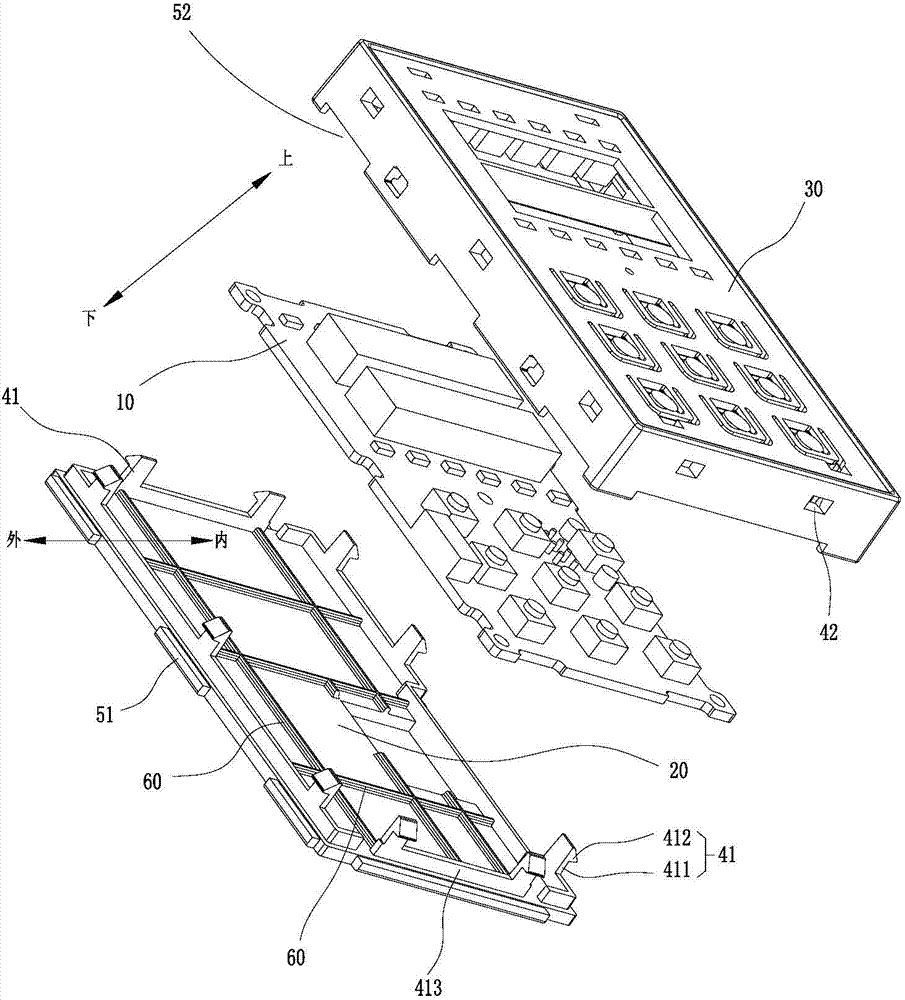 52
上
30
下
10
41
外
内
42
51
60
20
412
411
41
60
413