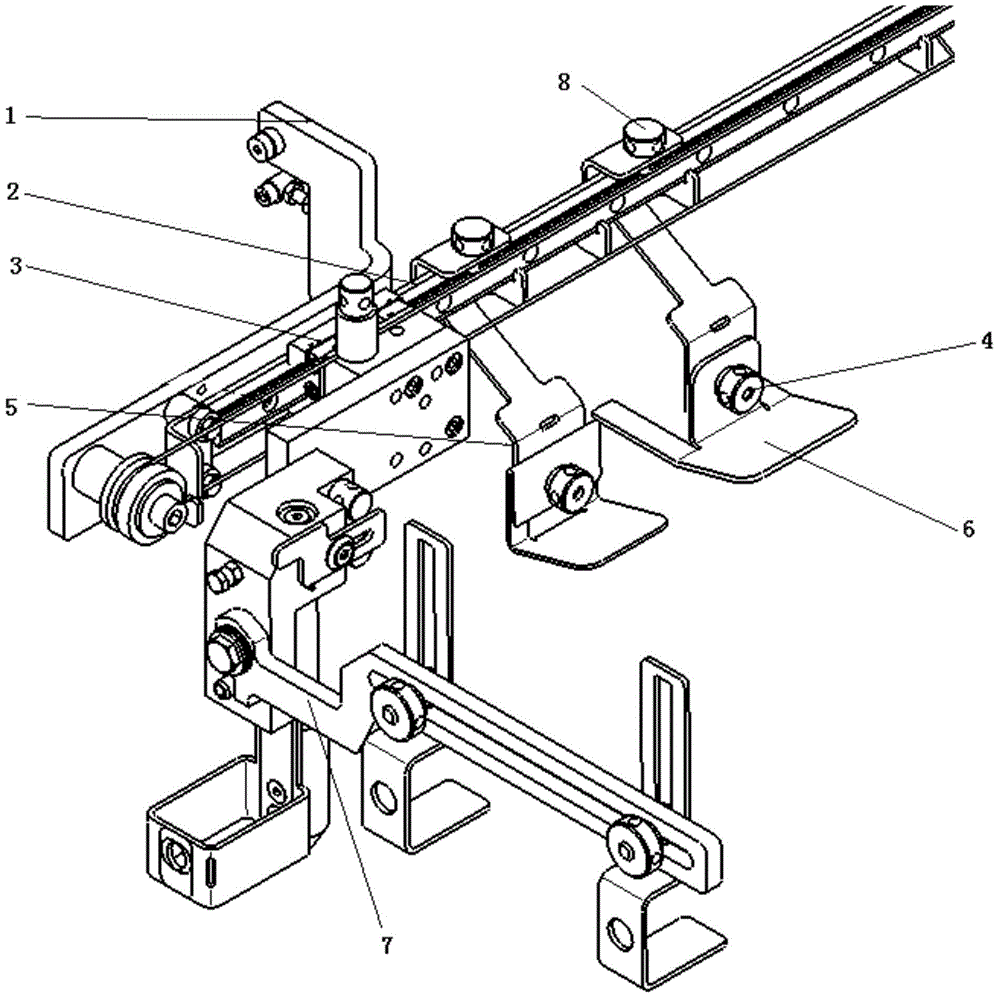 1
2
3
5
8
4
6
7