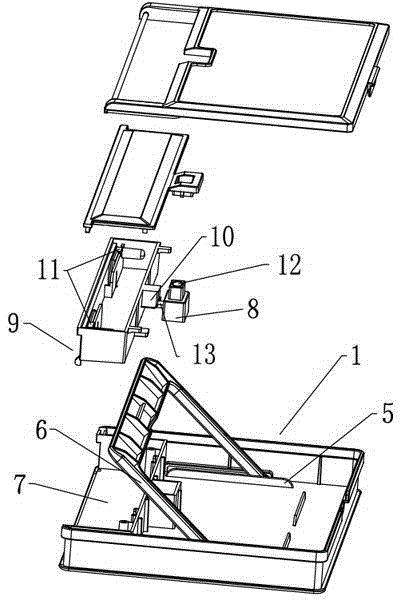 10
11
12
8
9
13
1
5
6
7