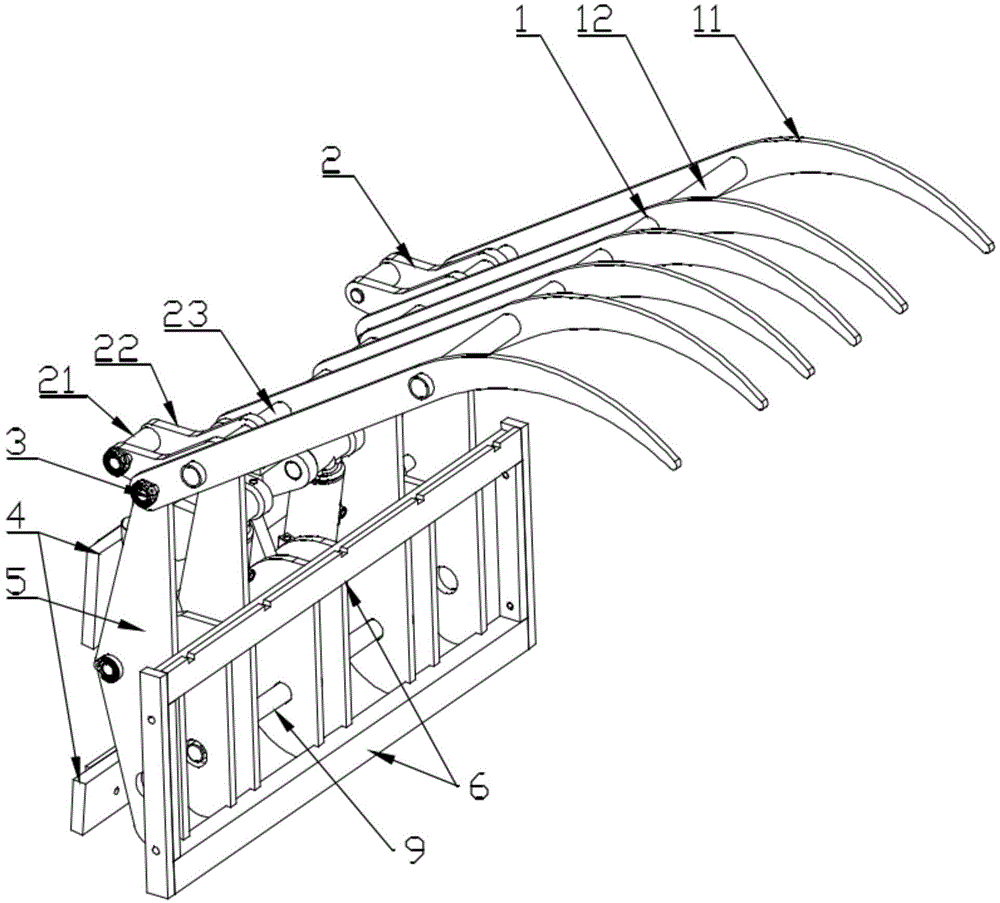 1
12
11
2
23
22
21
3
4
5
6
9