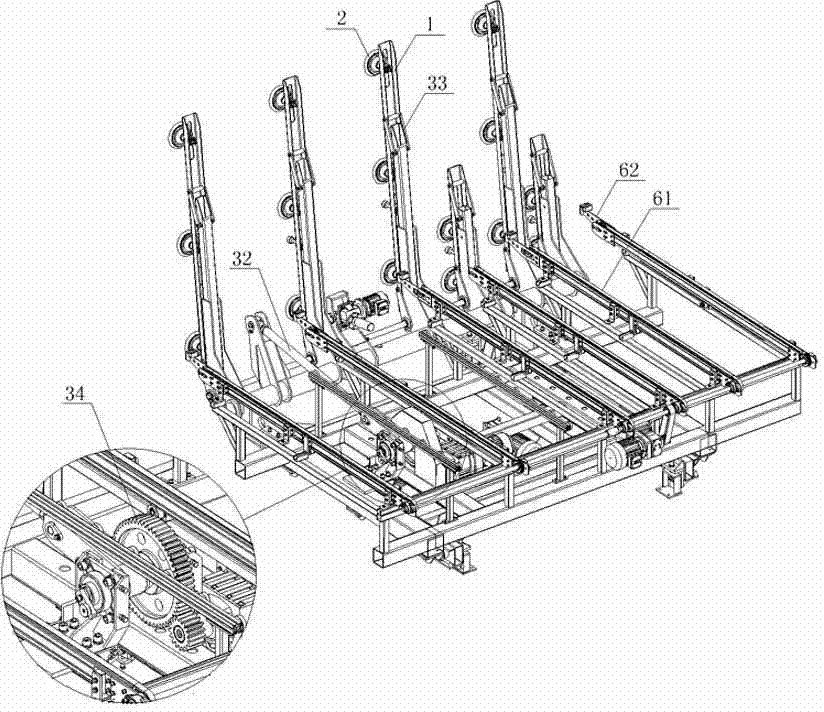 2
1
33
62
61
32
34