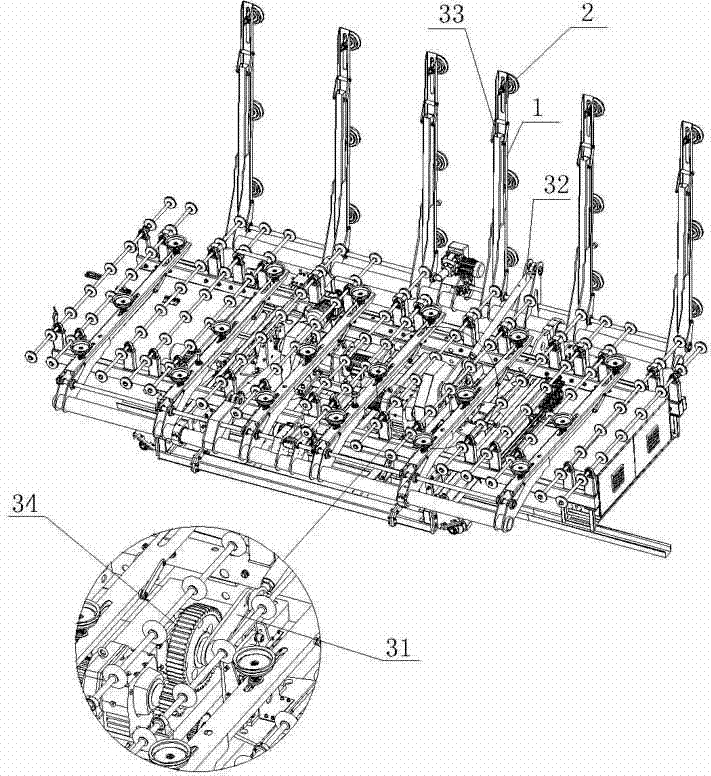 33
2
1
32
34
31