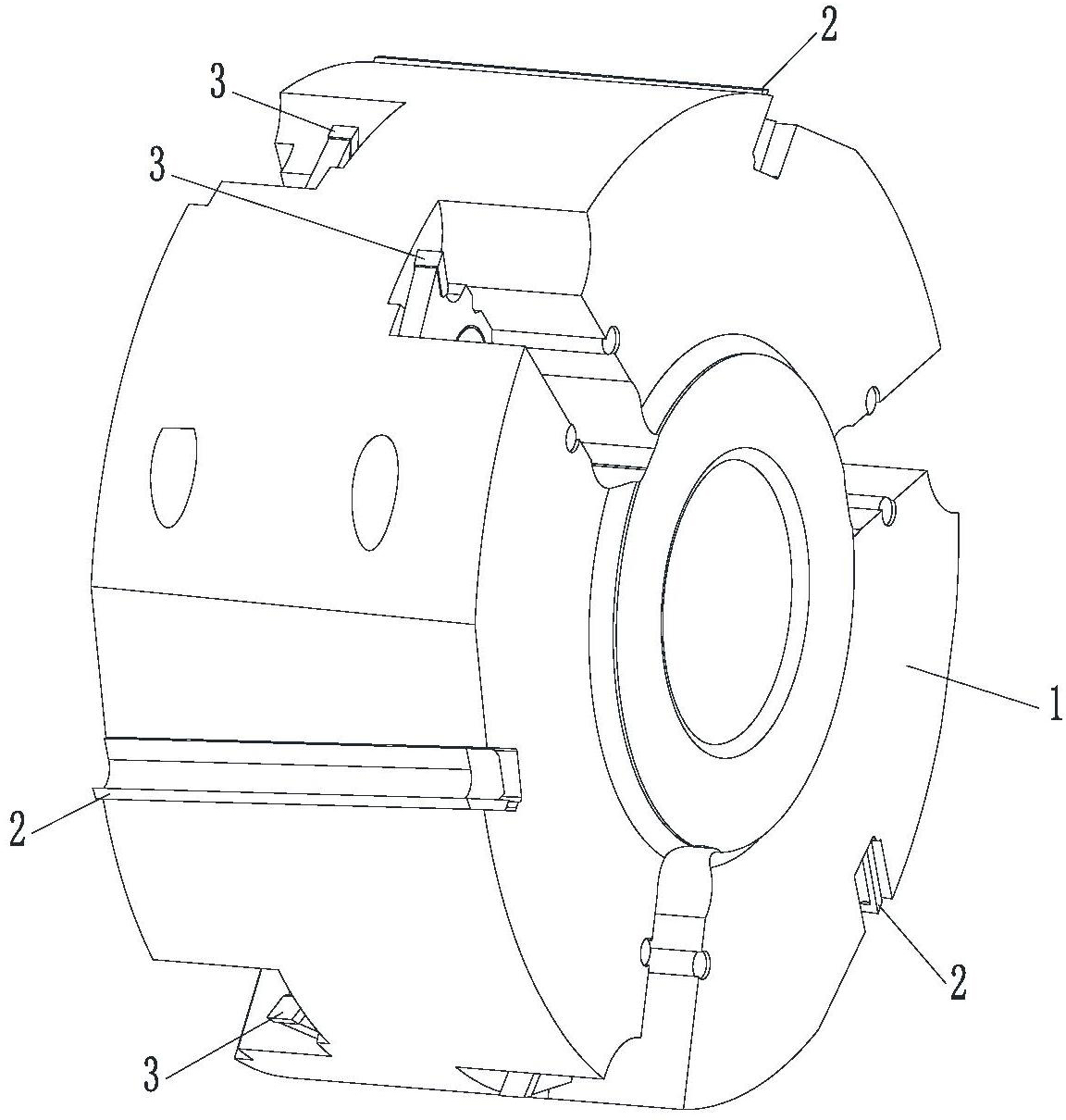 2
3
3
1
2
2
3