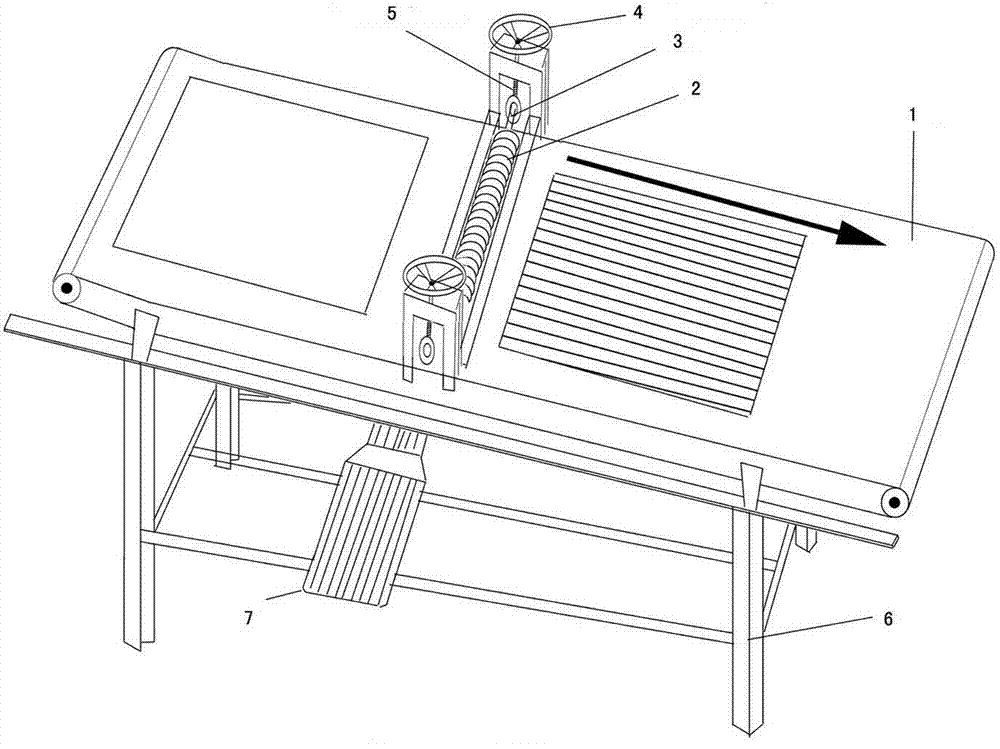 5
4
3
2
1
7
6