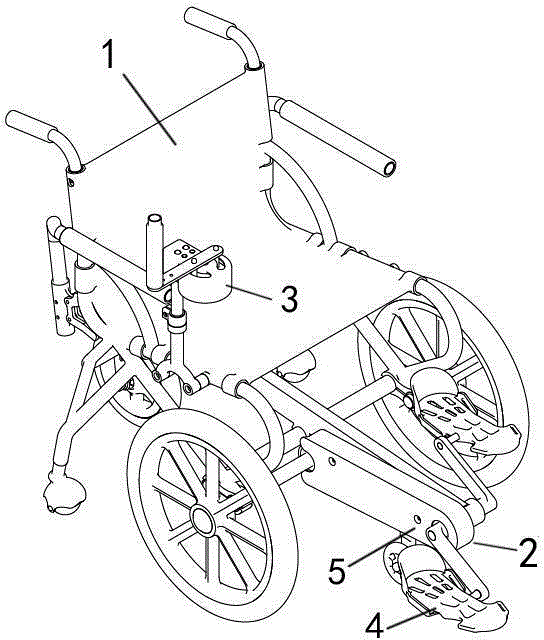 1
3
5
2
4