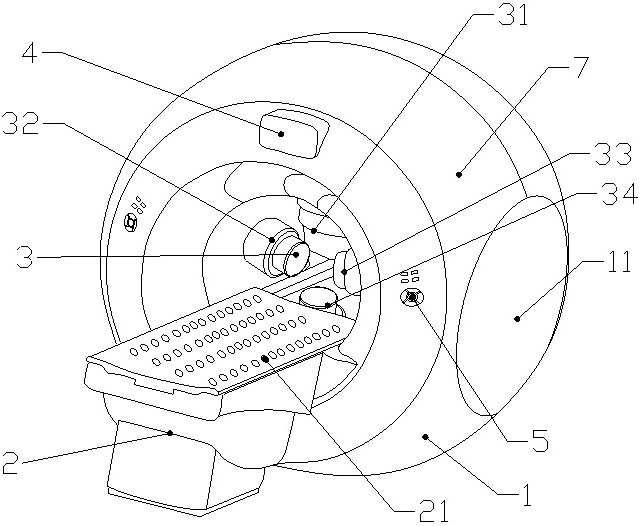 31
4
7
32
33
34
3
11
5
2
1
21