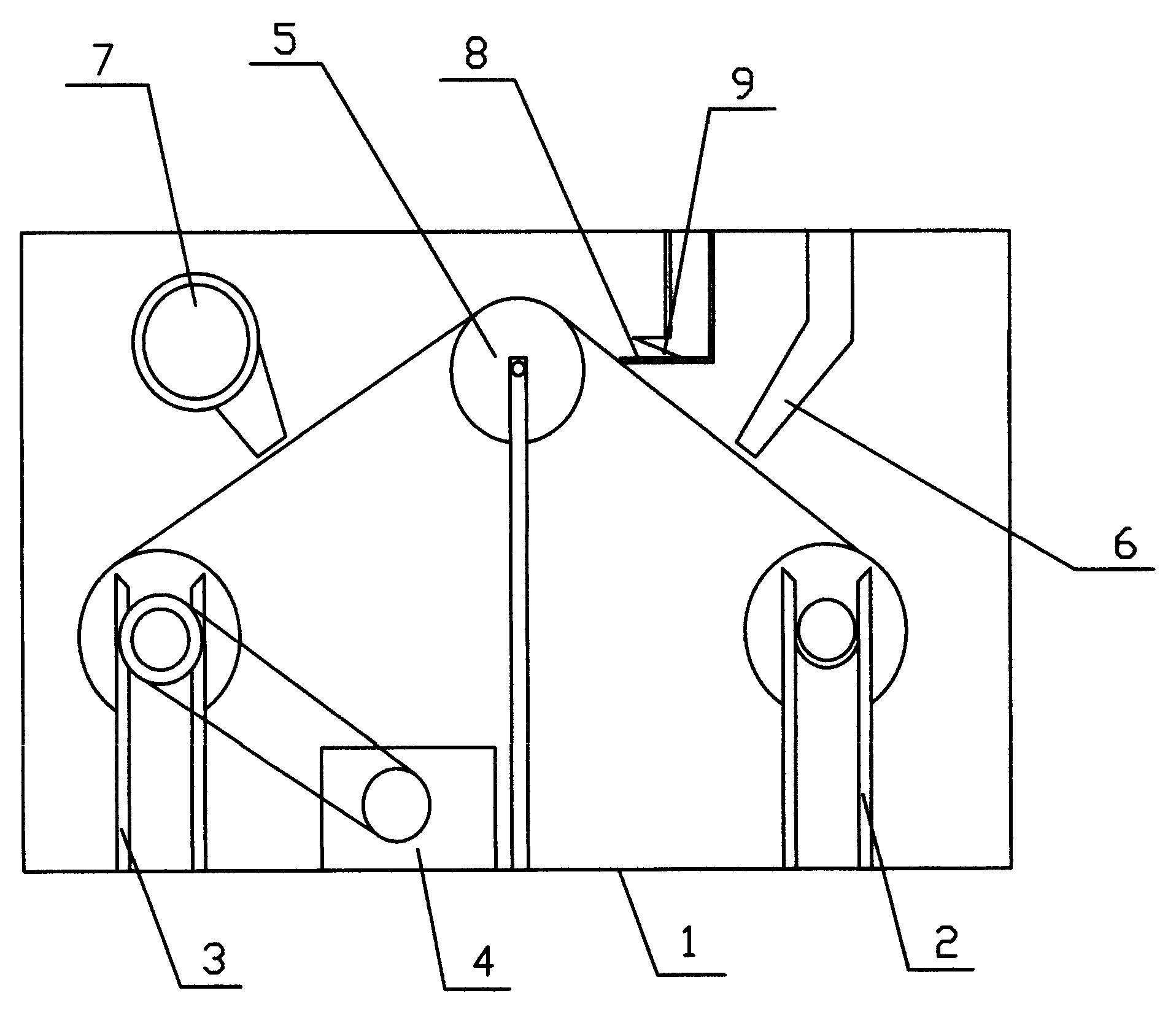 7
5
8
9
6
3
4
1
2