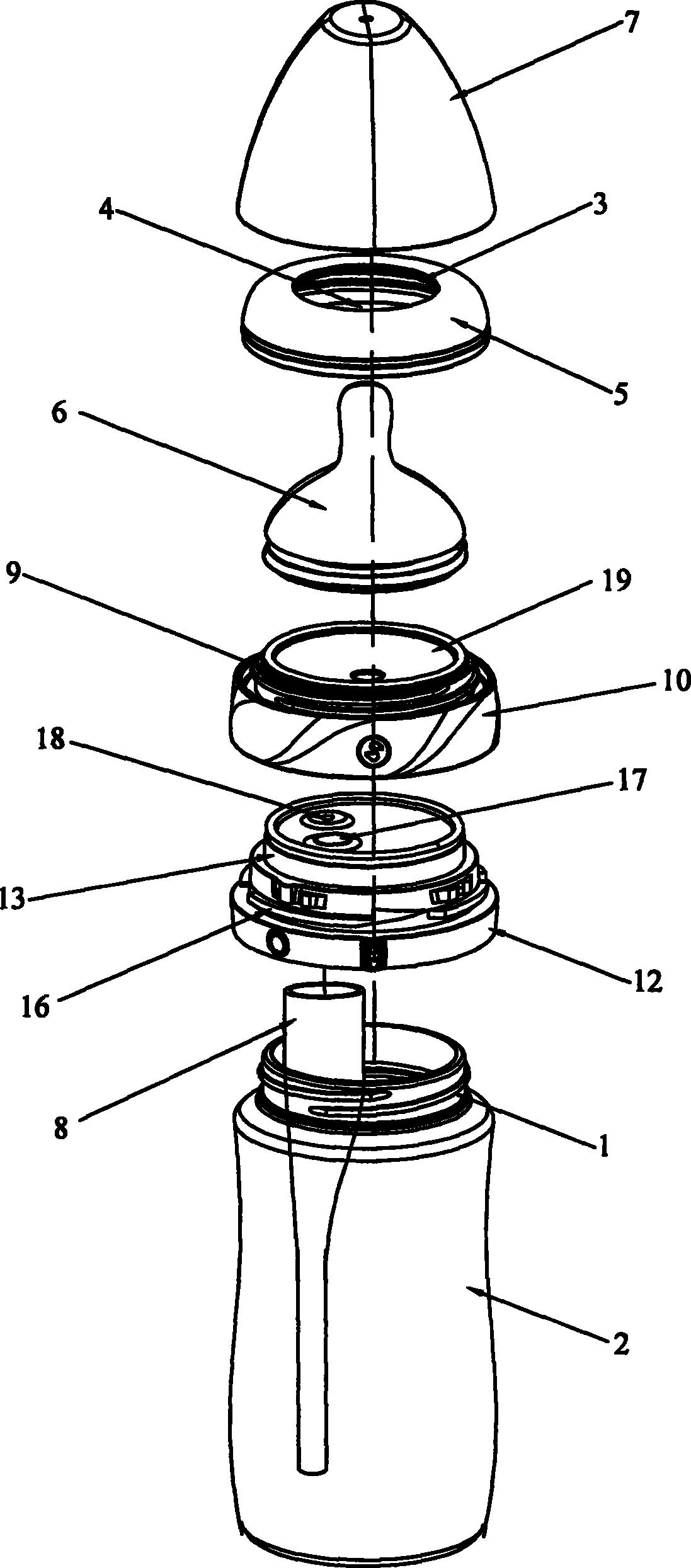 7
4
3
5
6
9
19
10
18
17
13
16
12
8
1
2