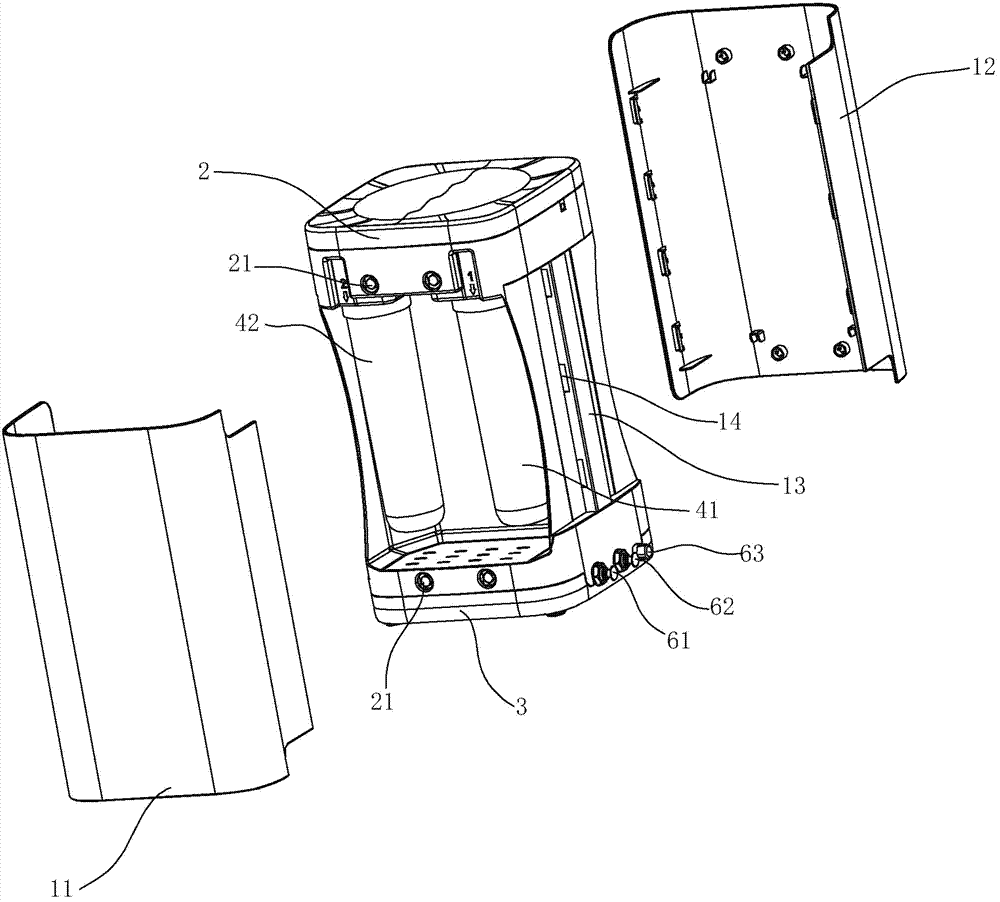 12
2
21
2
1
42
14
13
41
63
62
61
21
3
11