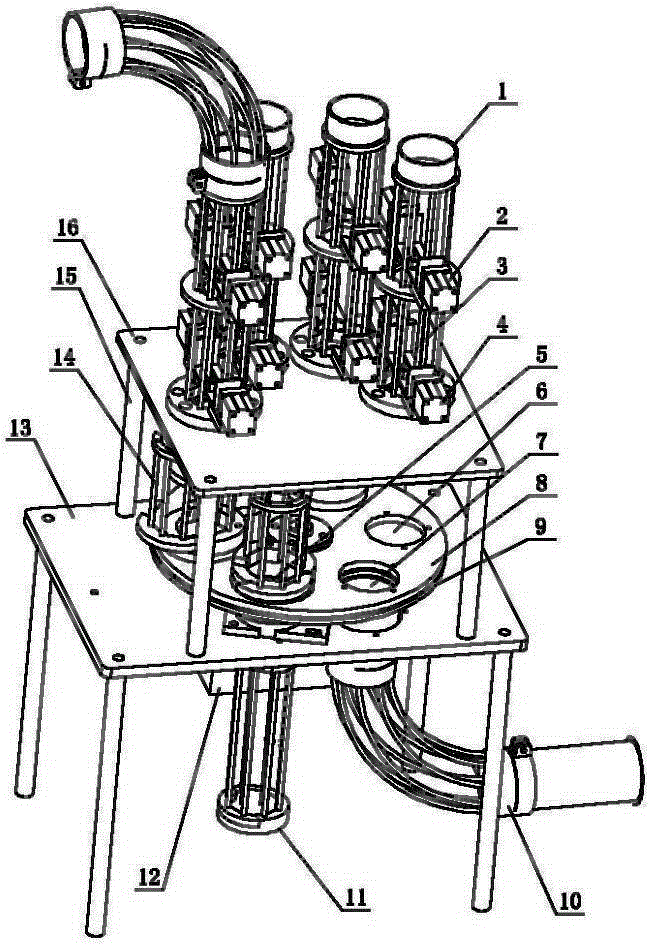 1
2
3
4
5
6
7
8
9
16
15
14
13
12
11
10