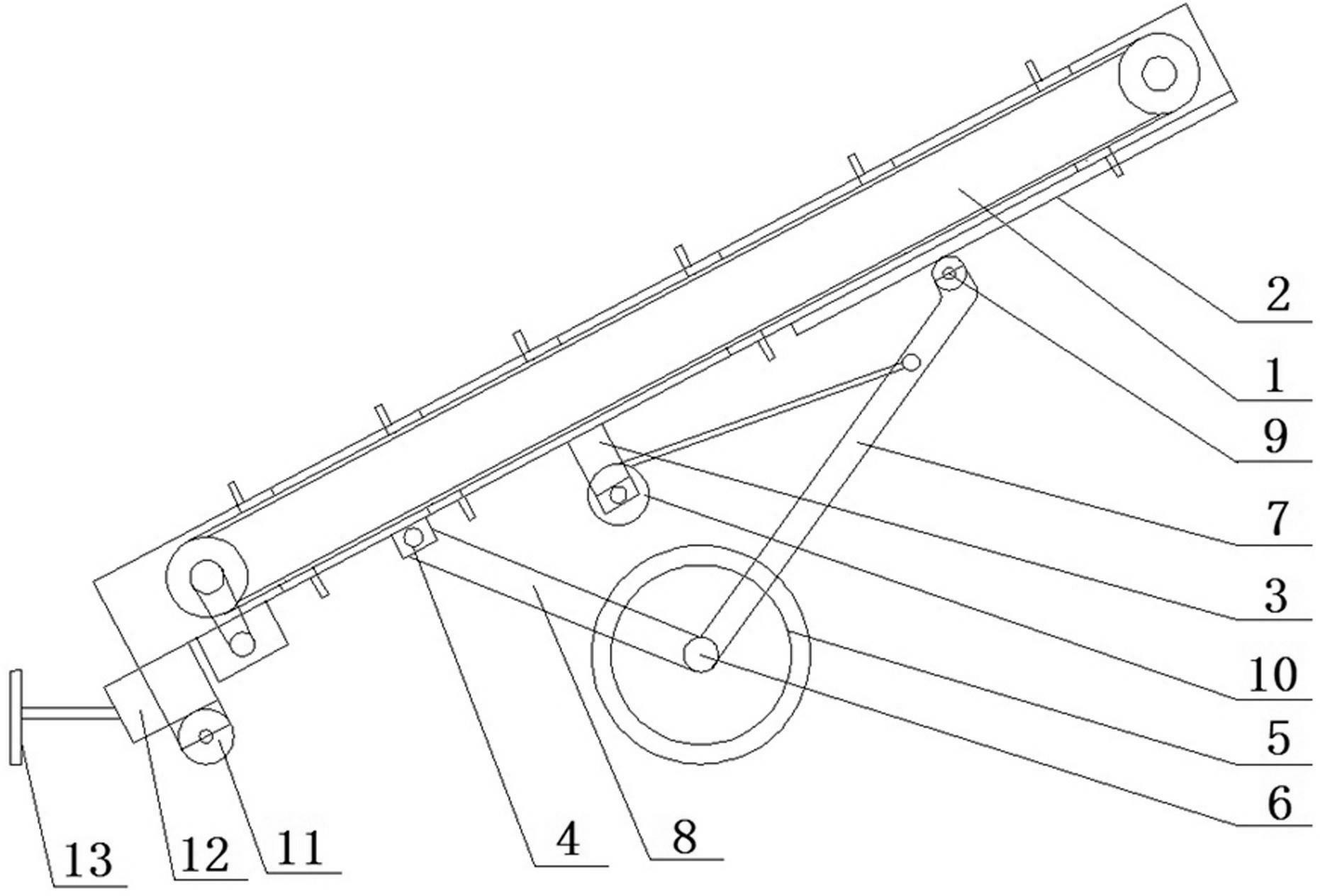 2
1
9
7
3
10
5
6
13
12
11
4
8