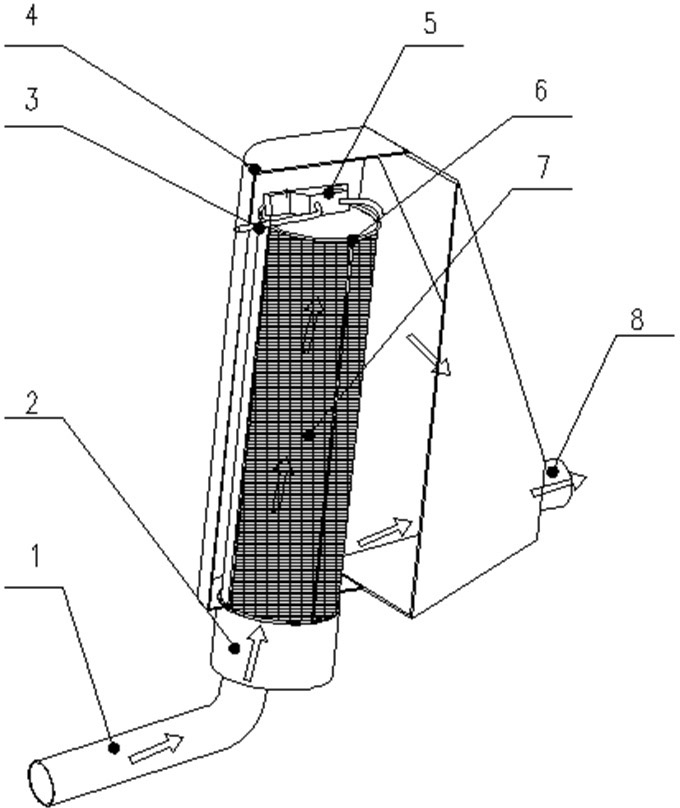 4
5
3
6
7
8
2
1