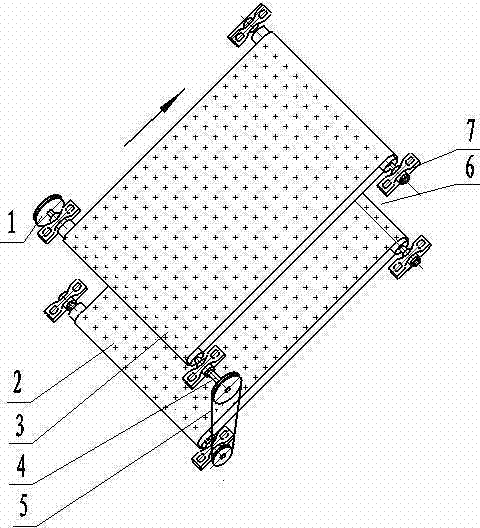 7
6
1
2
3
4
5