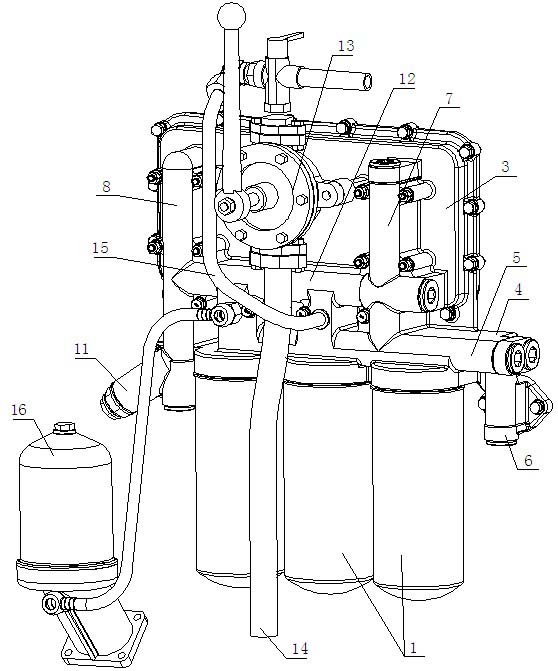 13
12
7
3
8
15
5
4
11
16
6
14
1