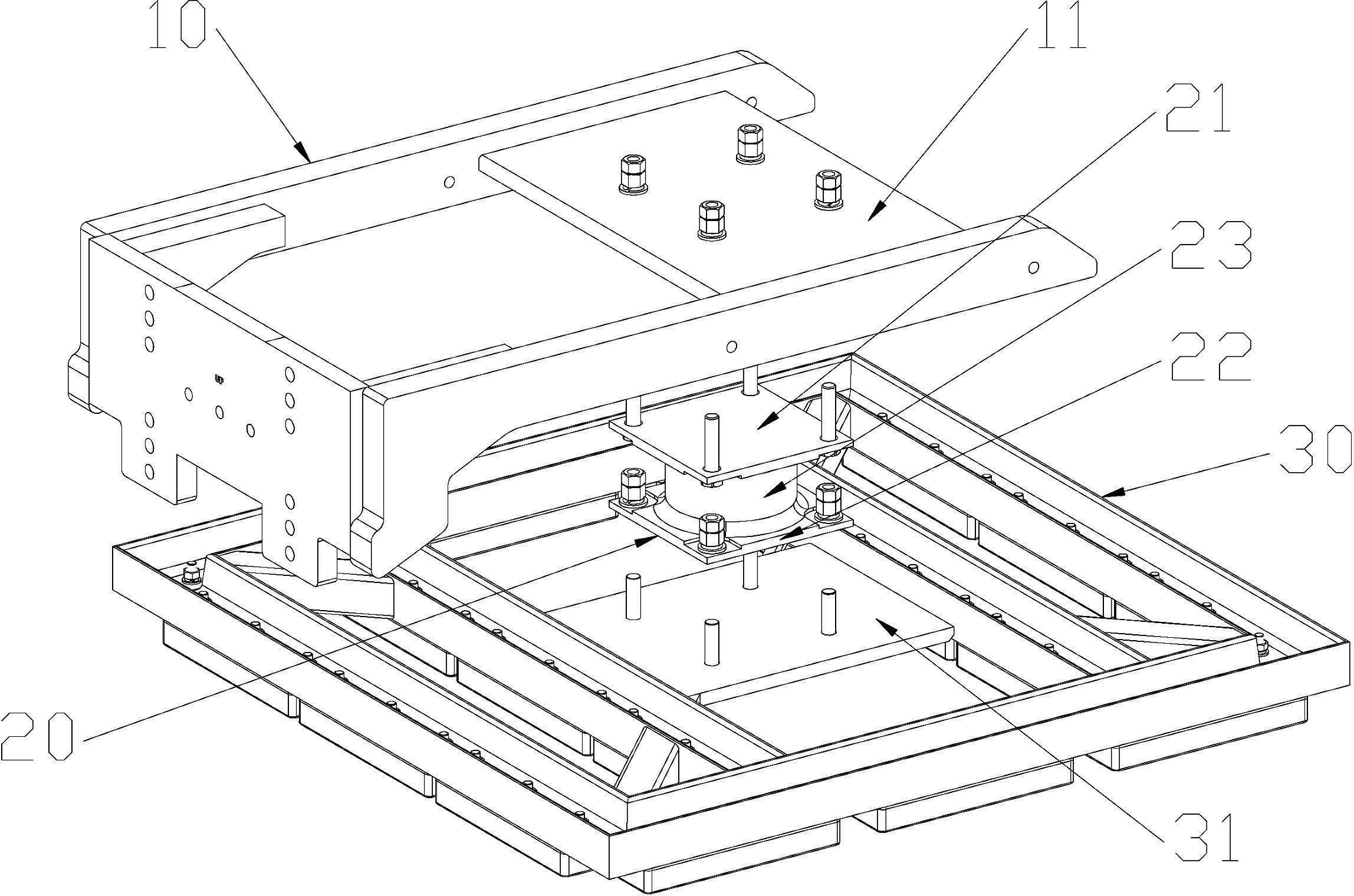 10

11

21

23

22

30

20

31