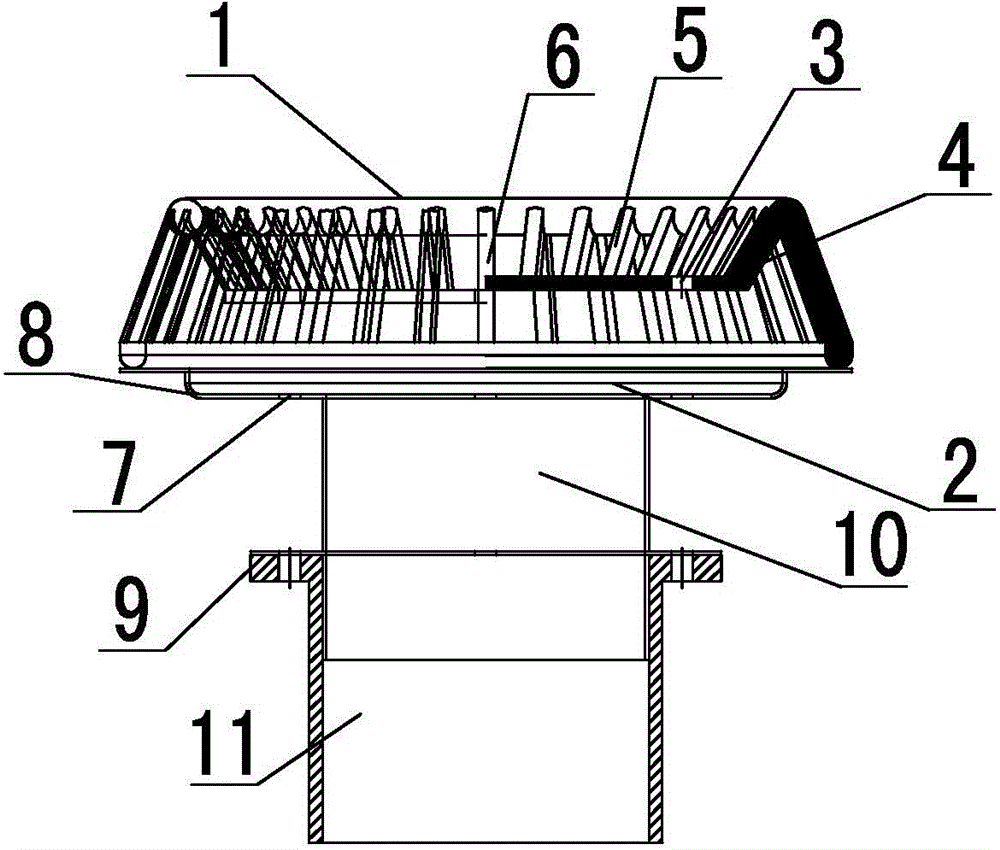 1
6
5
3
4
8
7
2
10
9
11