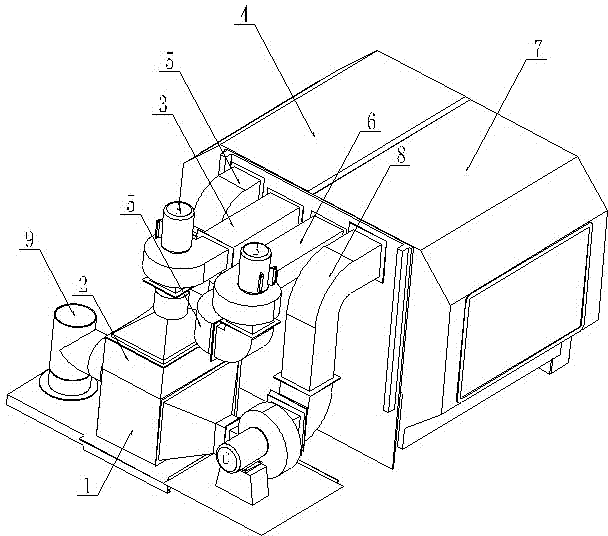 4
7
5
3
6
8
5
9
2
1