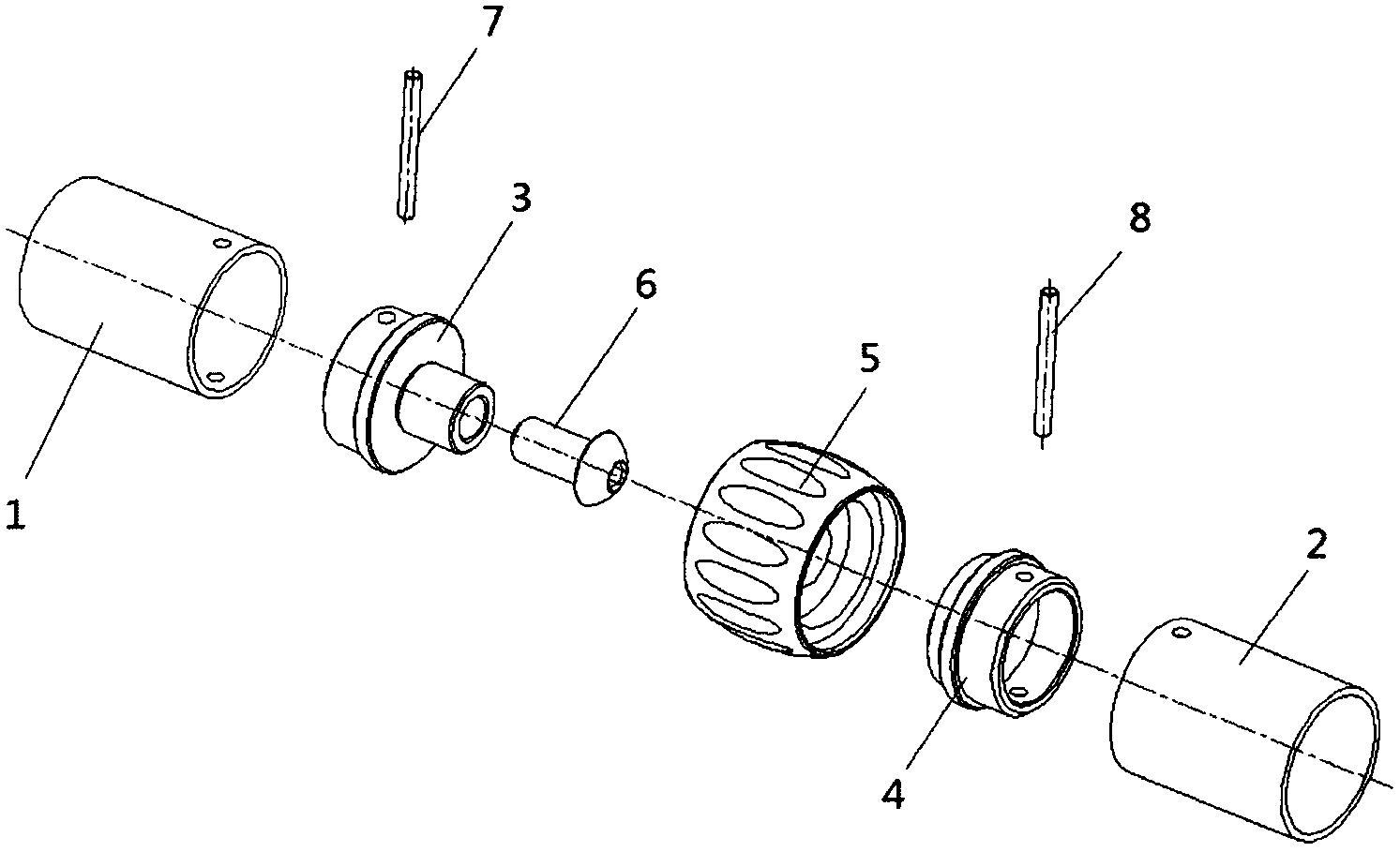 7
3
8
6
5
1
2
4