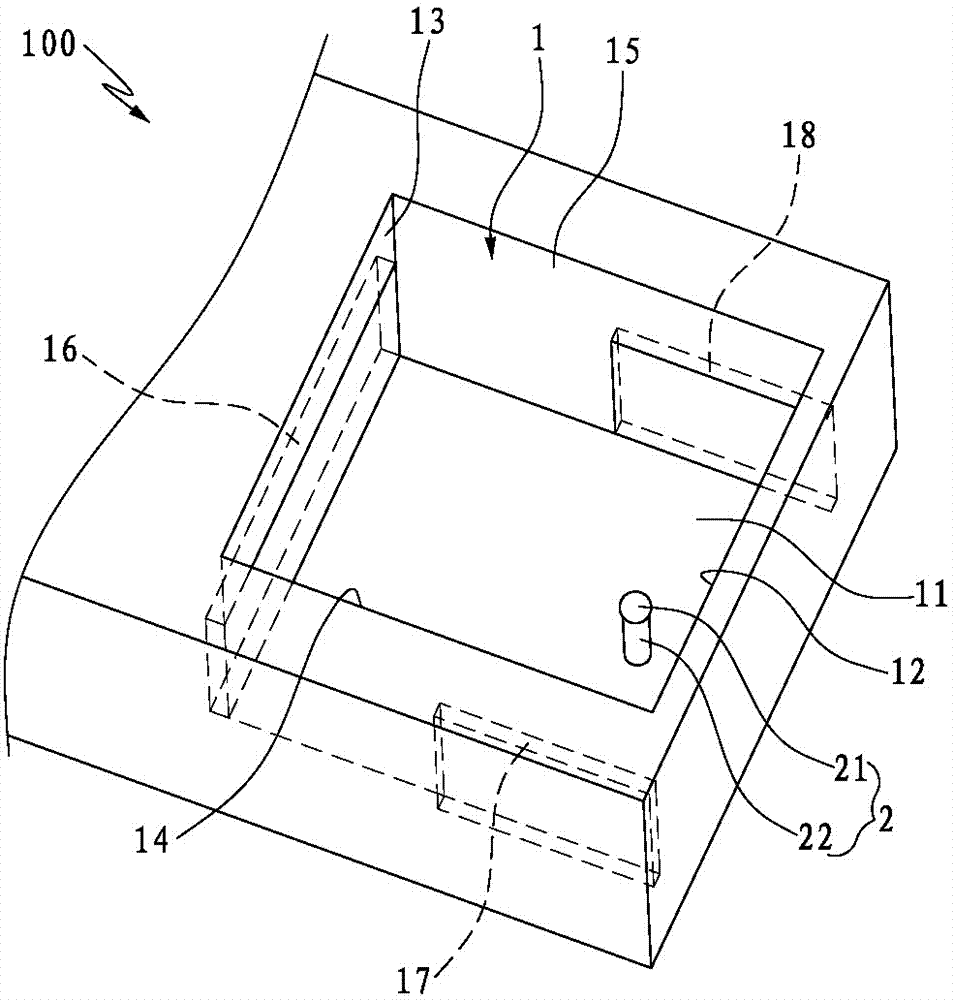 100
13
1
15
18
16
11
12
21
2
22
14
17