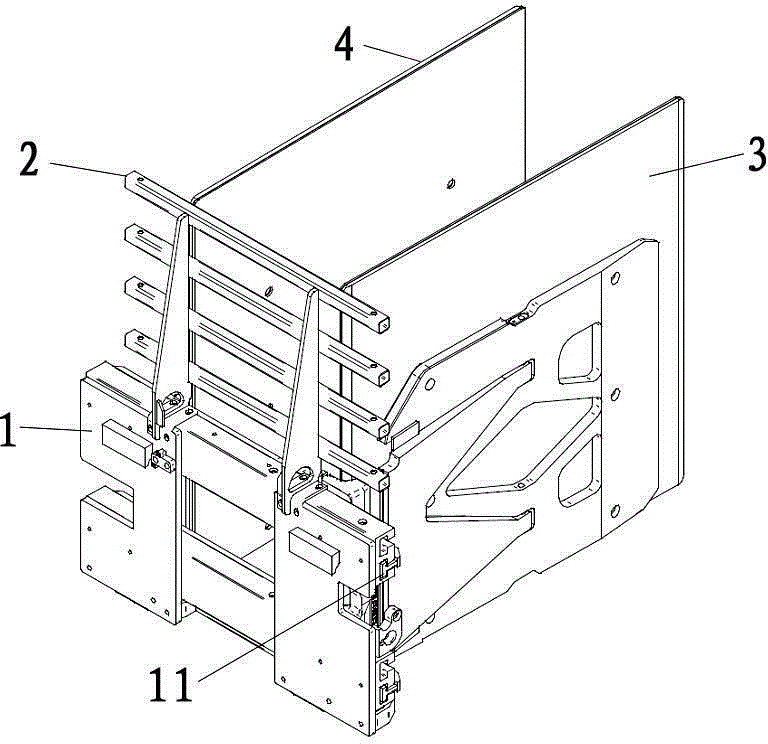 4
2
3
1
11