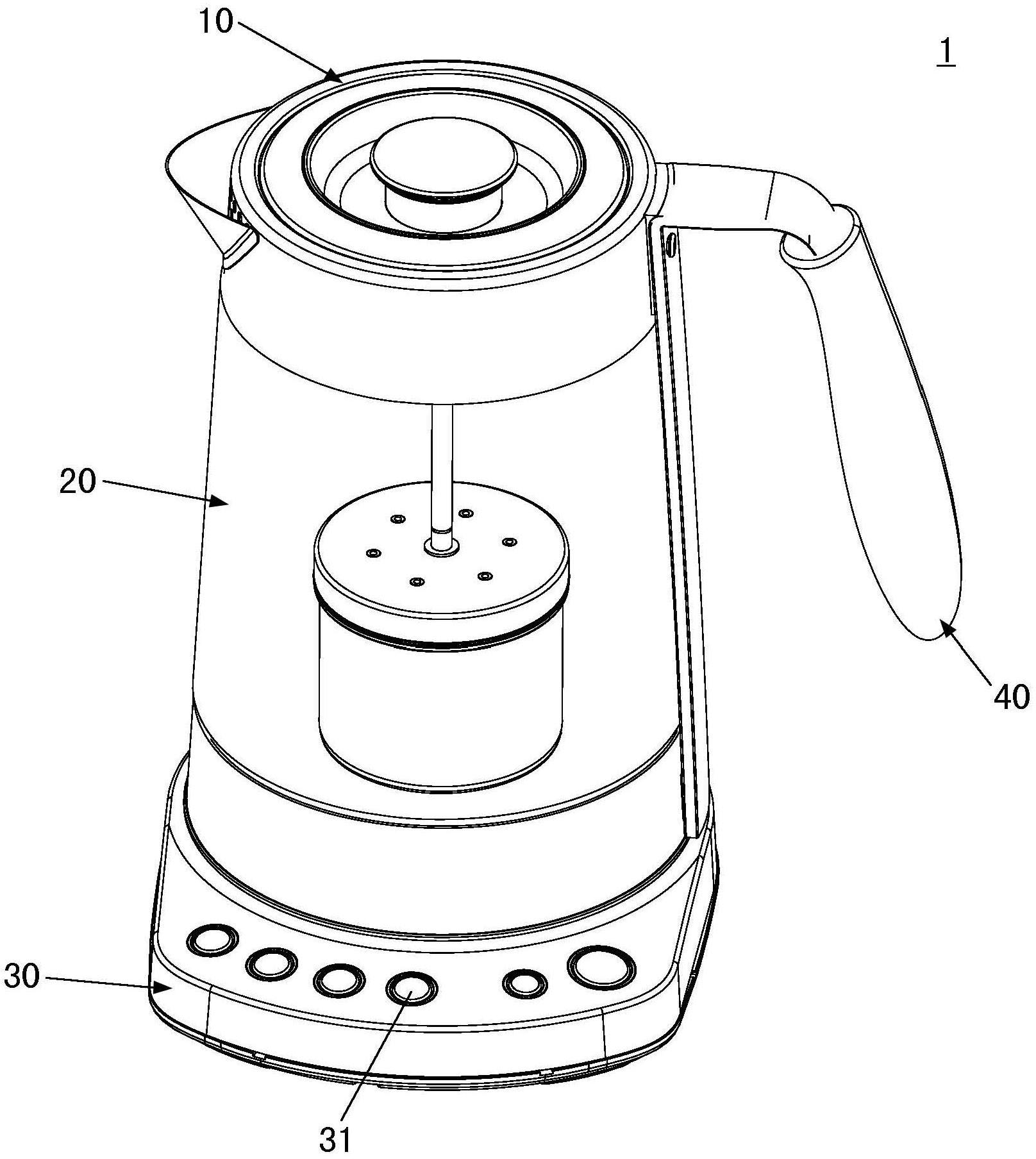 10

1

20

40

30

31