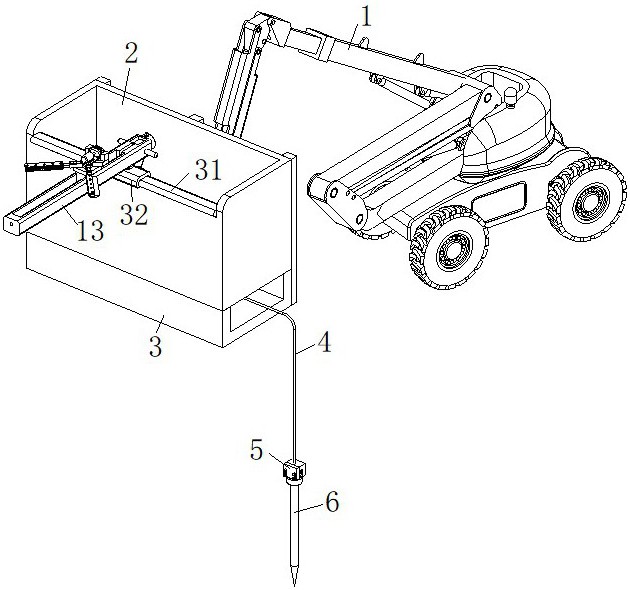 1
2
31
32
13
3
4
5
6