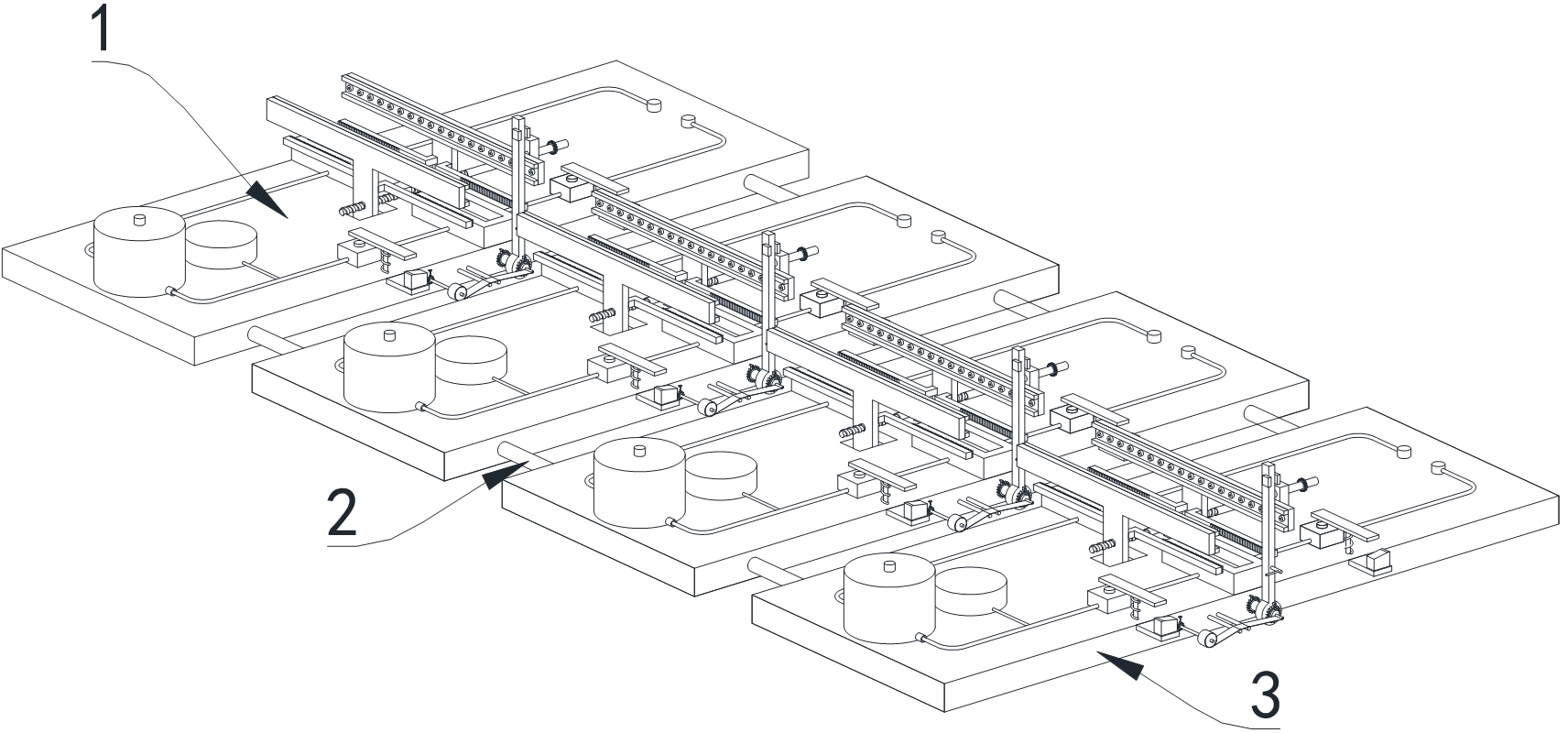 1

2

3