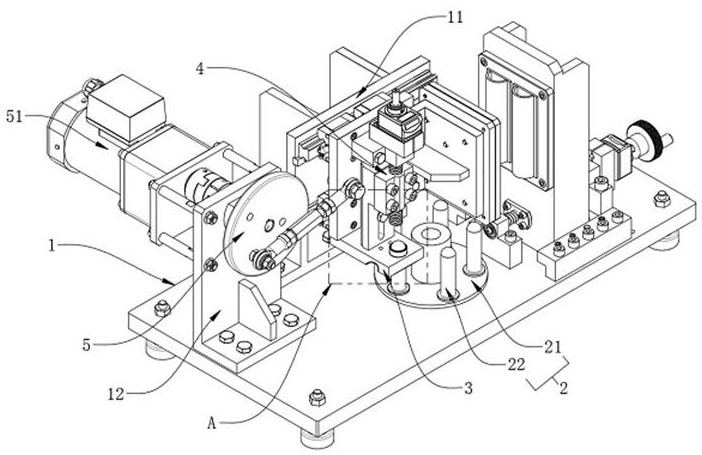 11
4
51
1
5
12
A
3
22
21
2