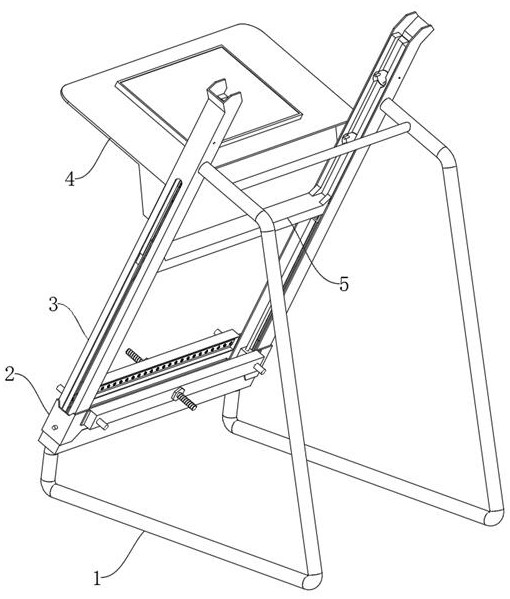 4
5
3
2
1