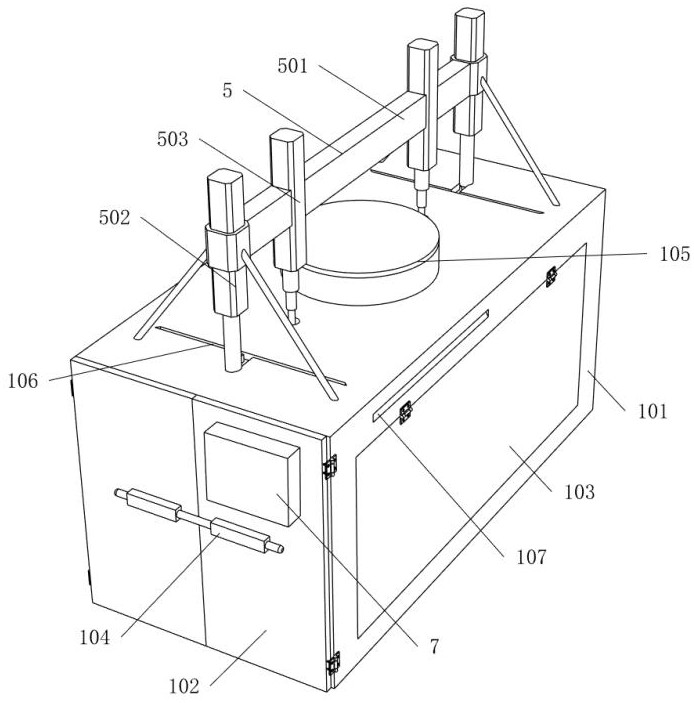 501
5
503
502
105
106
101
103
107
104
7
102