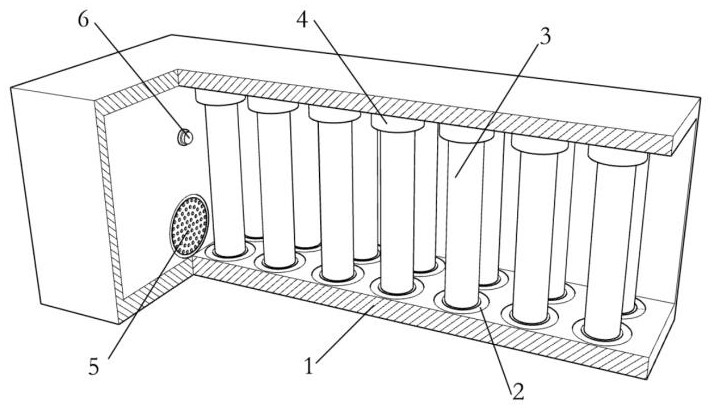 6
4
3
5
1
2