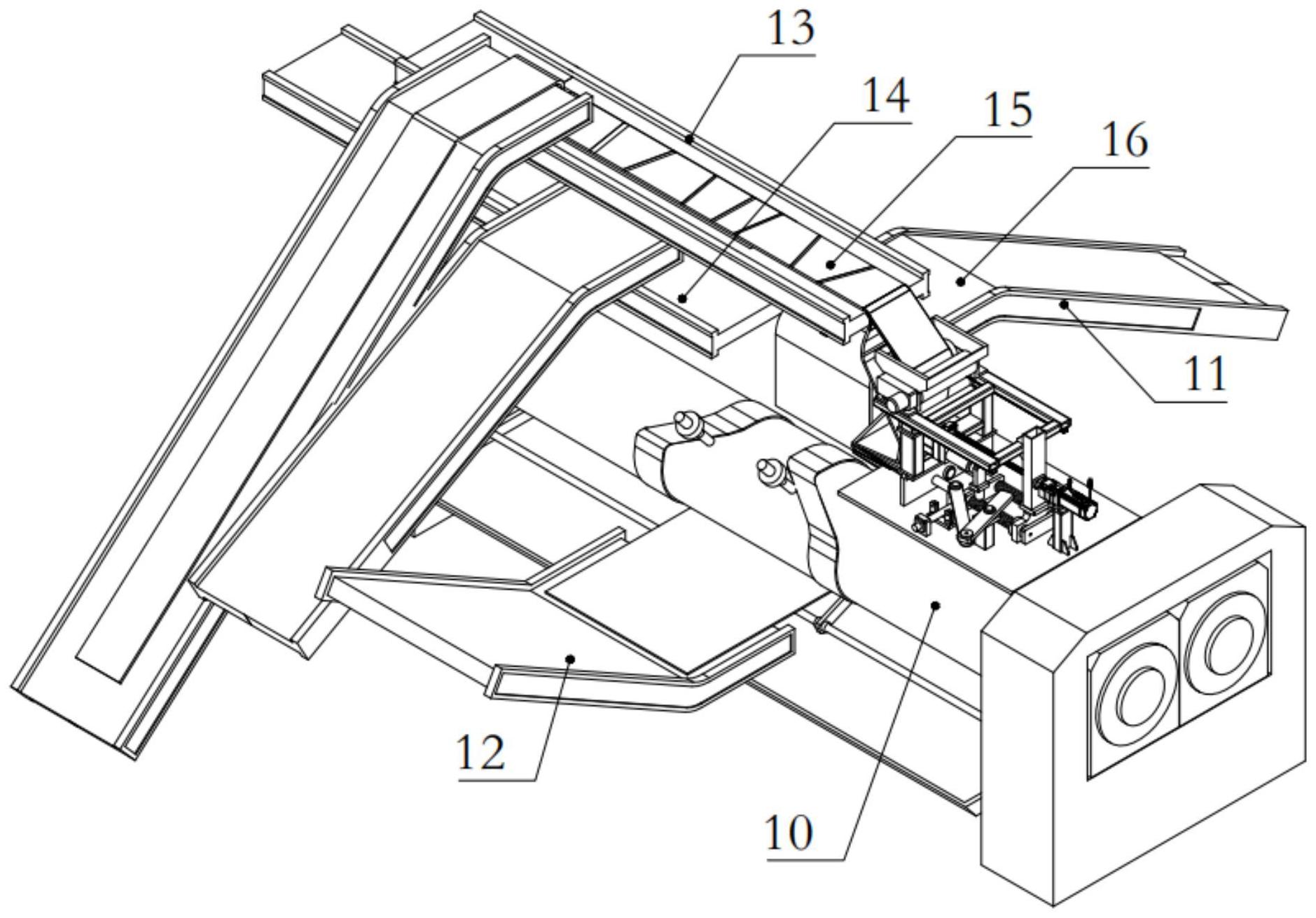 13
14
15
16
11
12
10