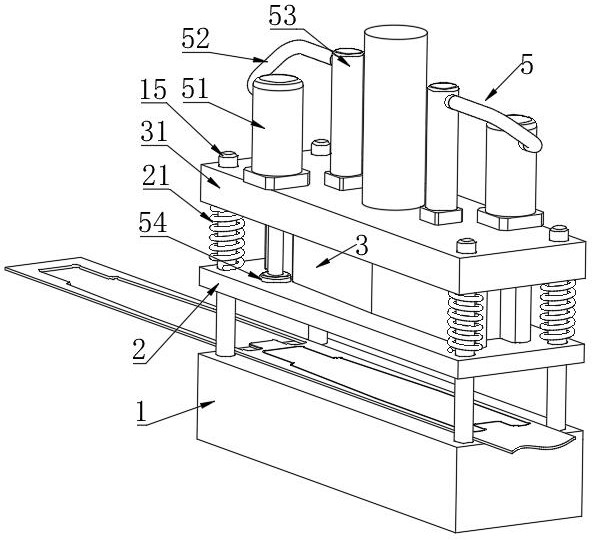 53
52
5
15
51
31
21
54
3
2
1