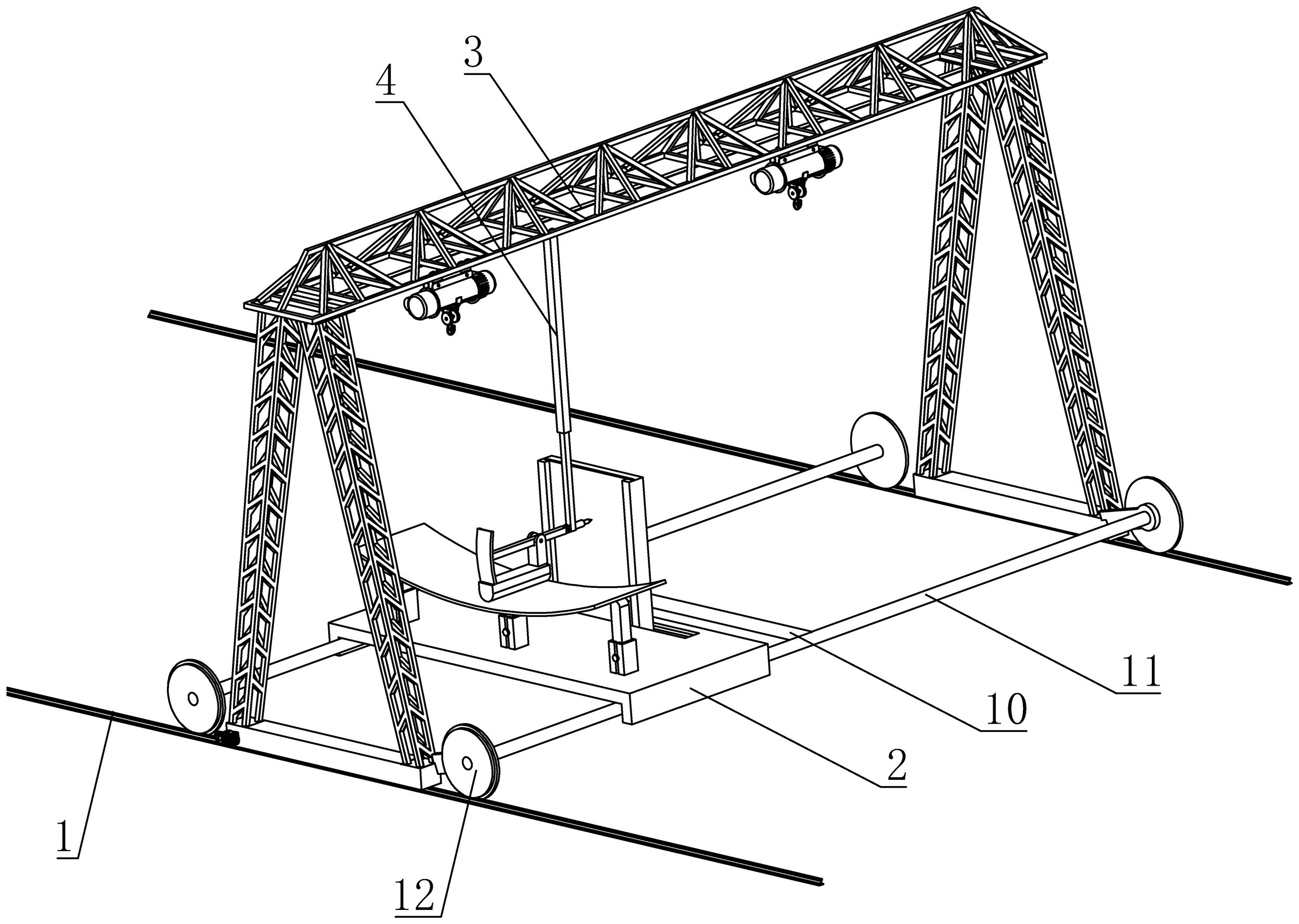 3
4
11
10
2
1
12