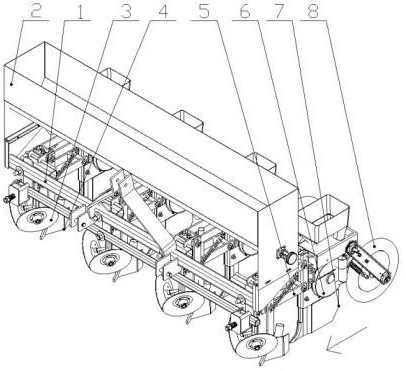 2 1 3 4 5 6 7 8