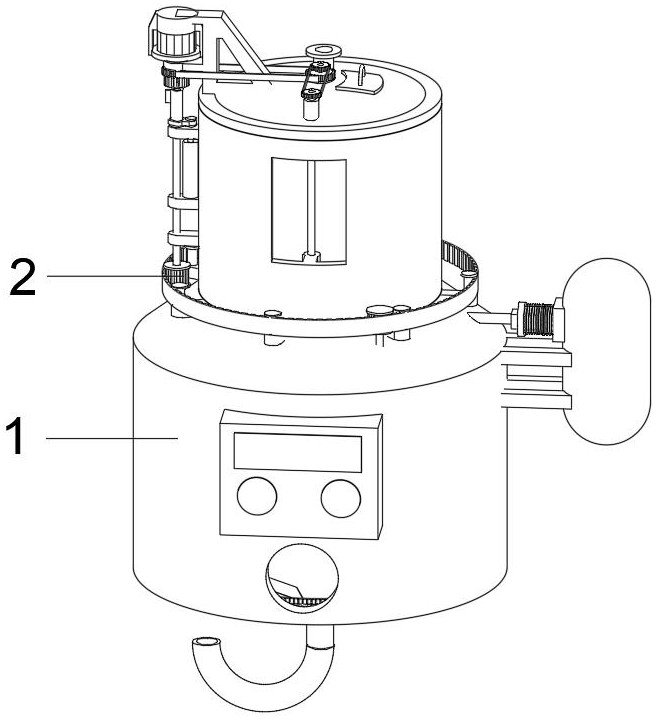 2

1