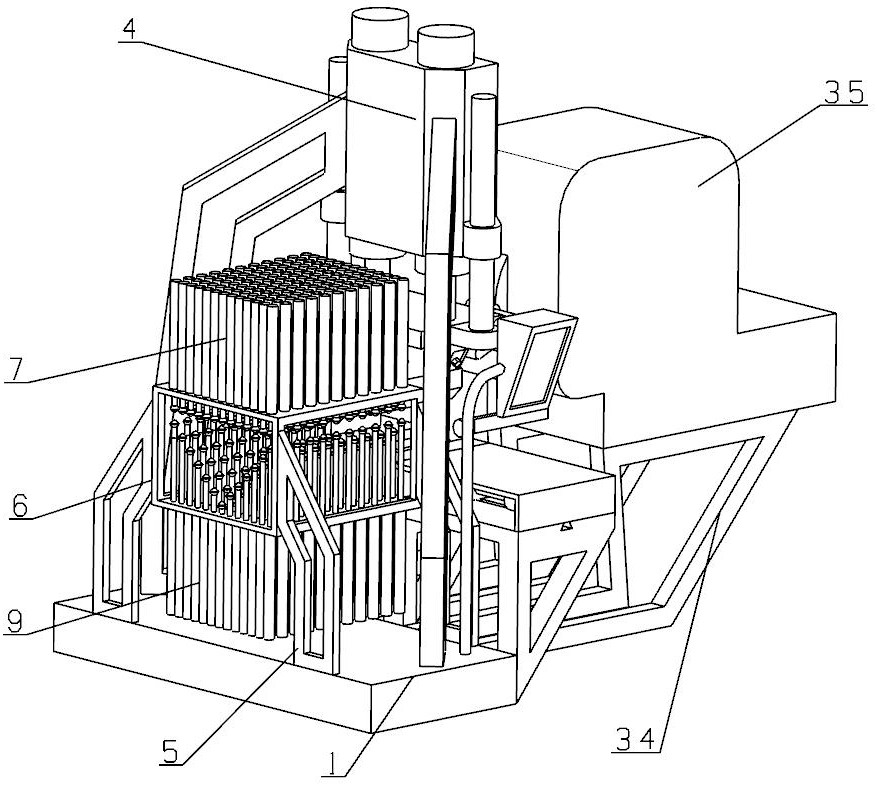 4
35
7
6
9
5
1
34