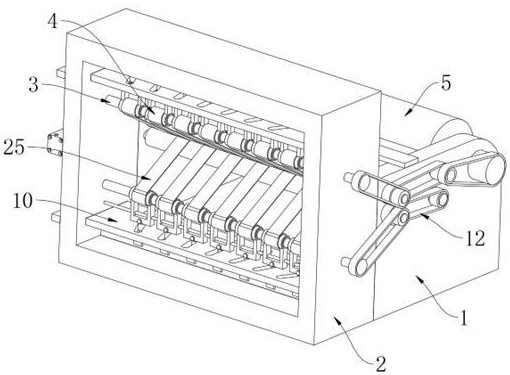 4
3
5
25
10
12
1
2