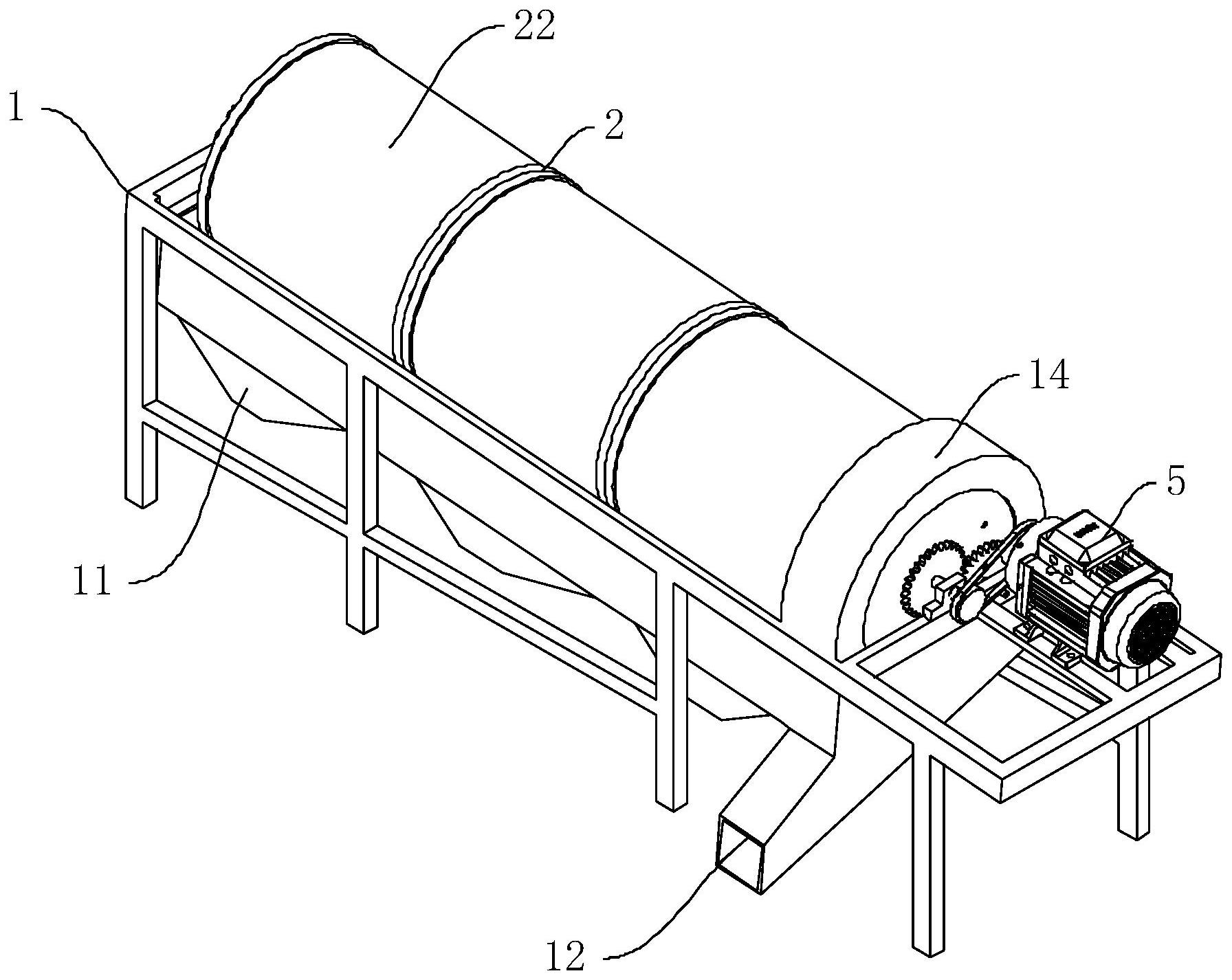 22
1
2
14
5
11
12