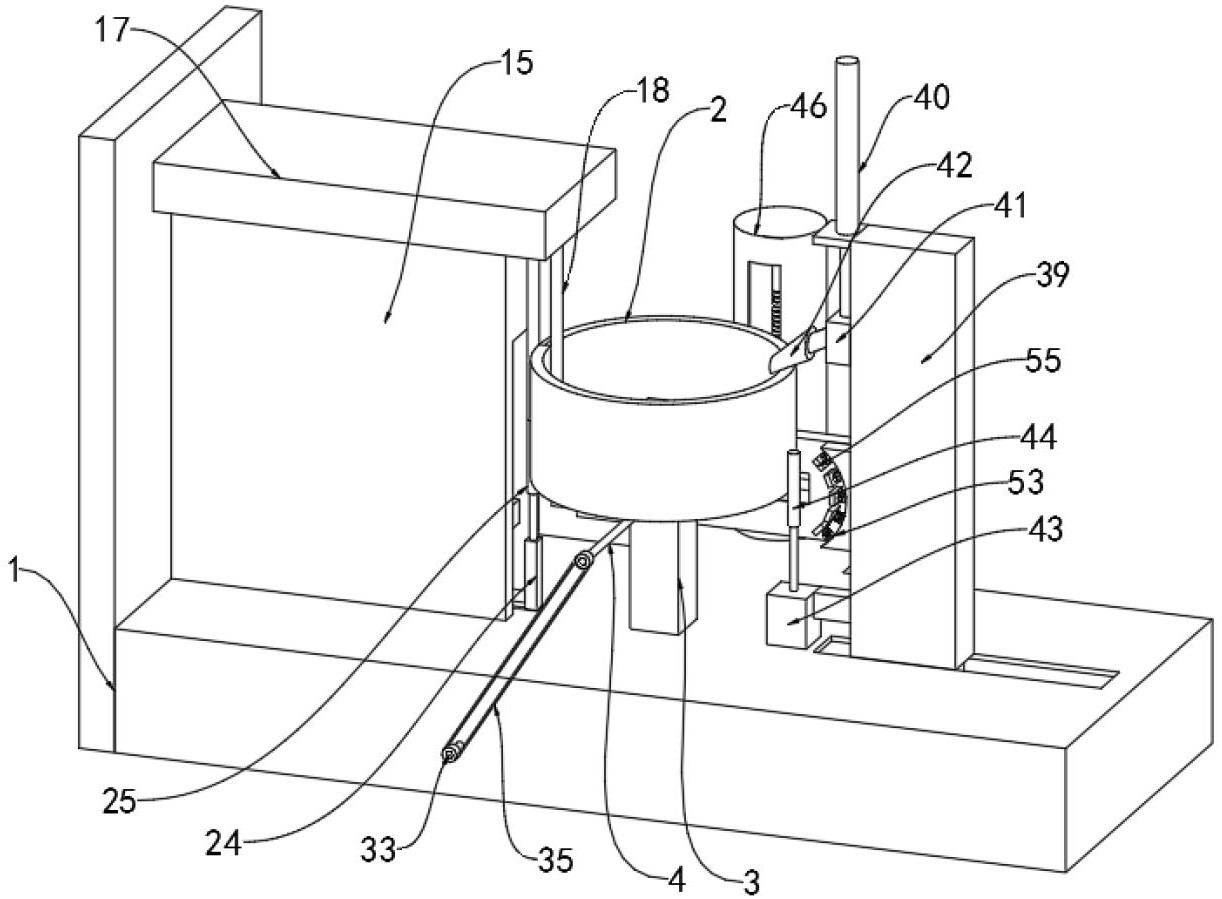 17
15
18
2
46
40
42
41
39
55
44
53
43
1
25
24
33
35
4
3